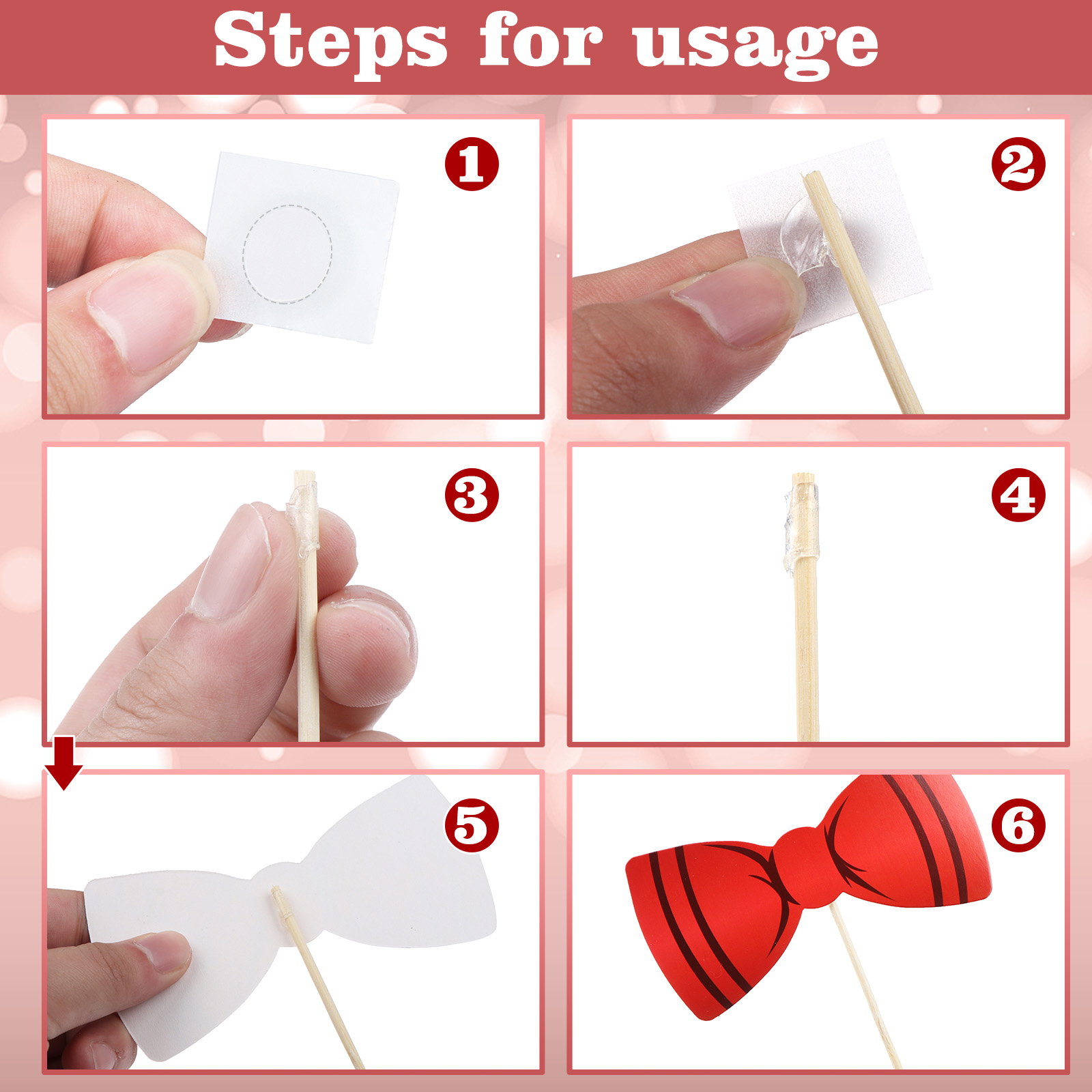 Steps for usage

1

2

3

4

5

6