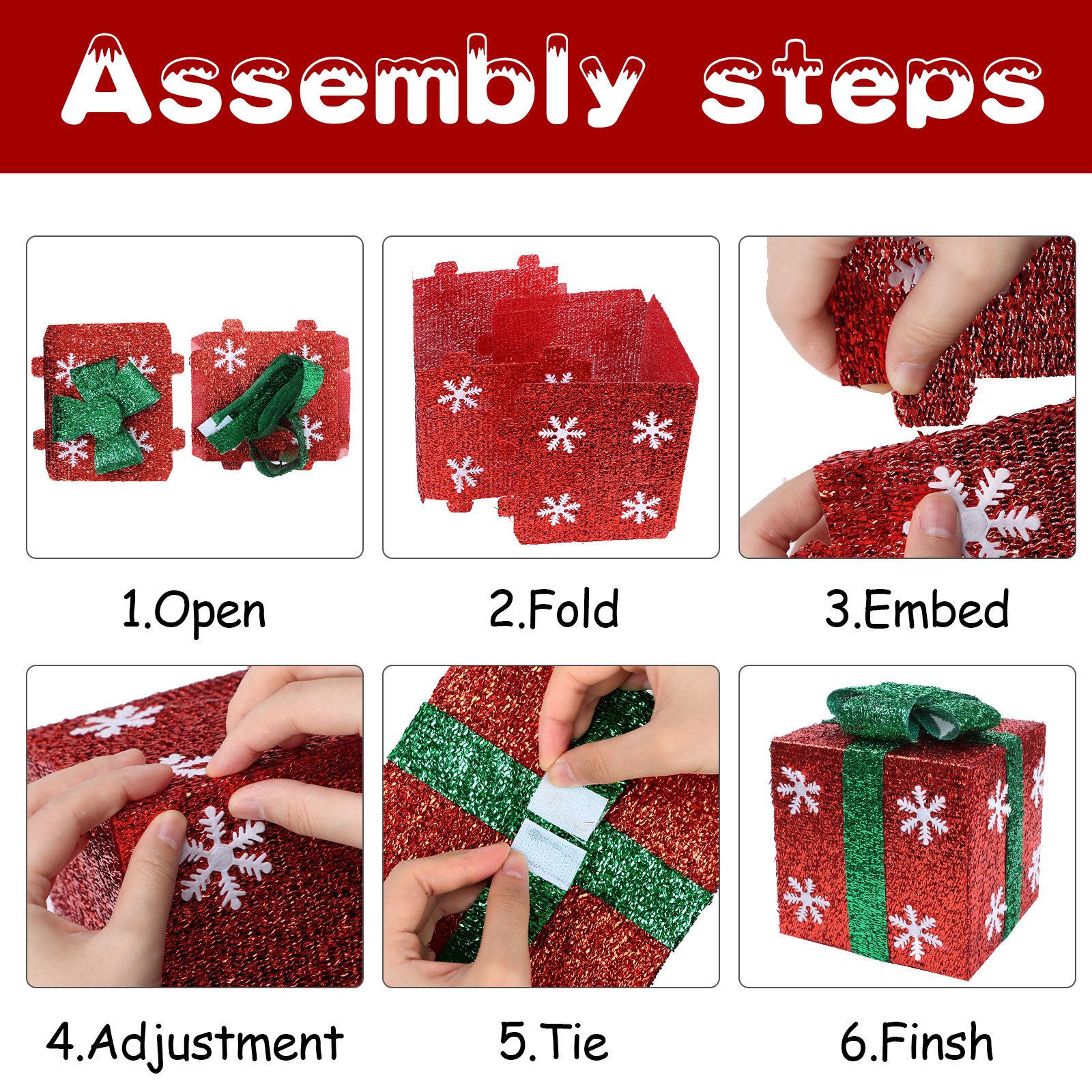 Assembly steps

1.Open

2.Fold

3.Embed

4.Adjustment

5.Tie

6.Finsh