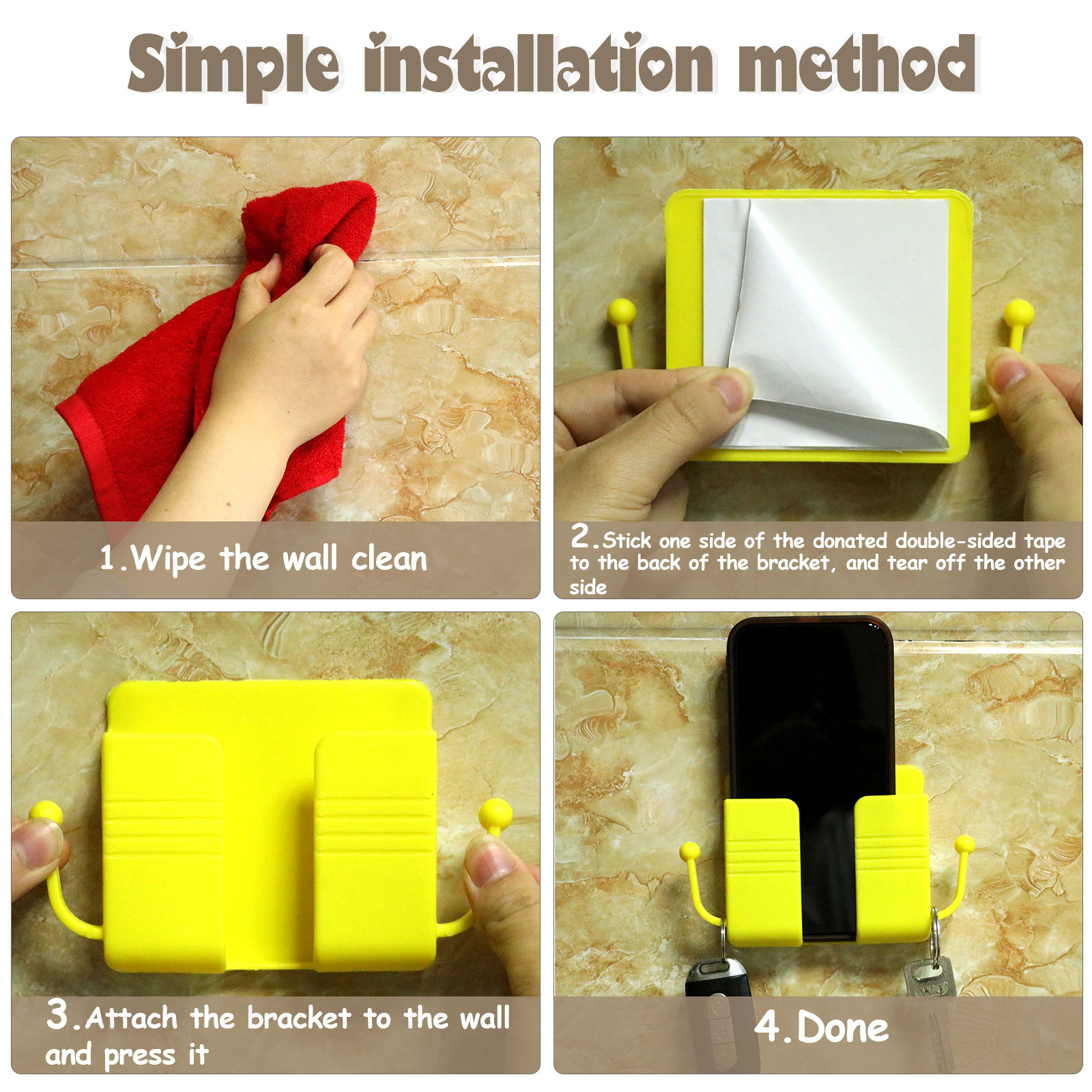 Simple installation method

1.Wipe the wall clean

2.Stick one side of the donated double-sided tape to the back of the bracket, and tear off the other side

3.Attach the bracket to the wall and press it

4.Done