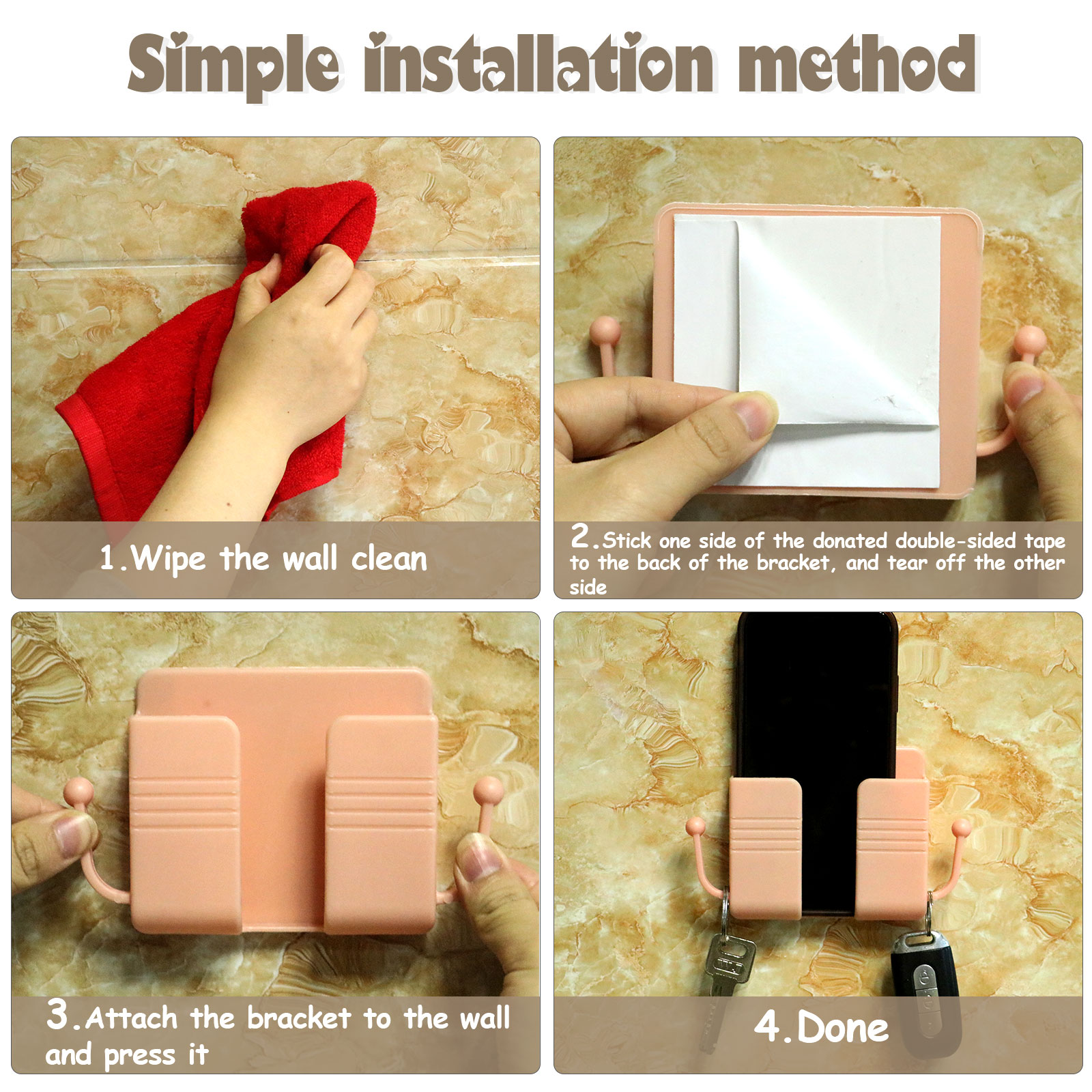 Simple installation method

1.Wipe the wall clean

2.Stick one side of the donated double-sided tape to the back of the bracket, and tear off the other side

3.Attach the bracket to the wall and press it

4.Done