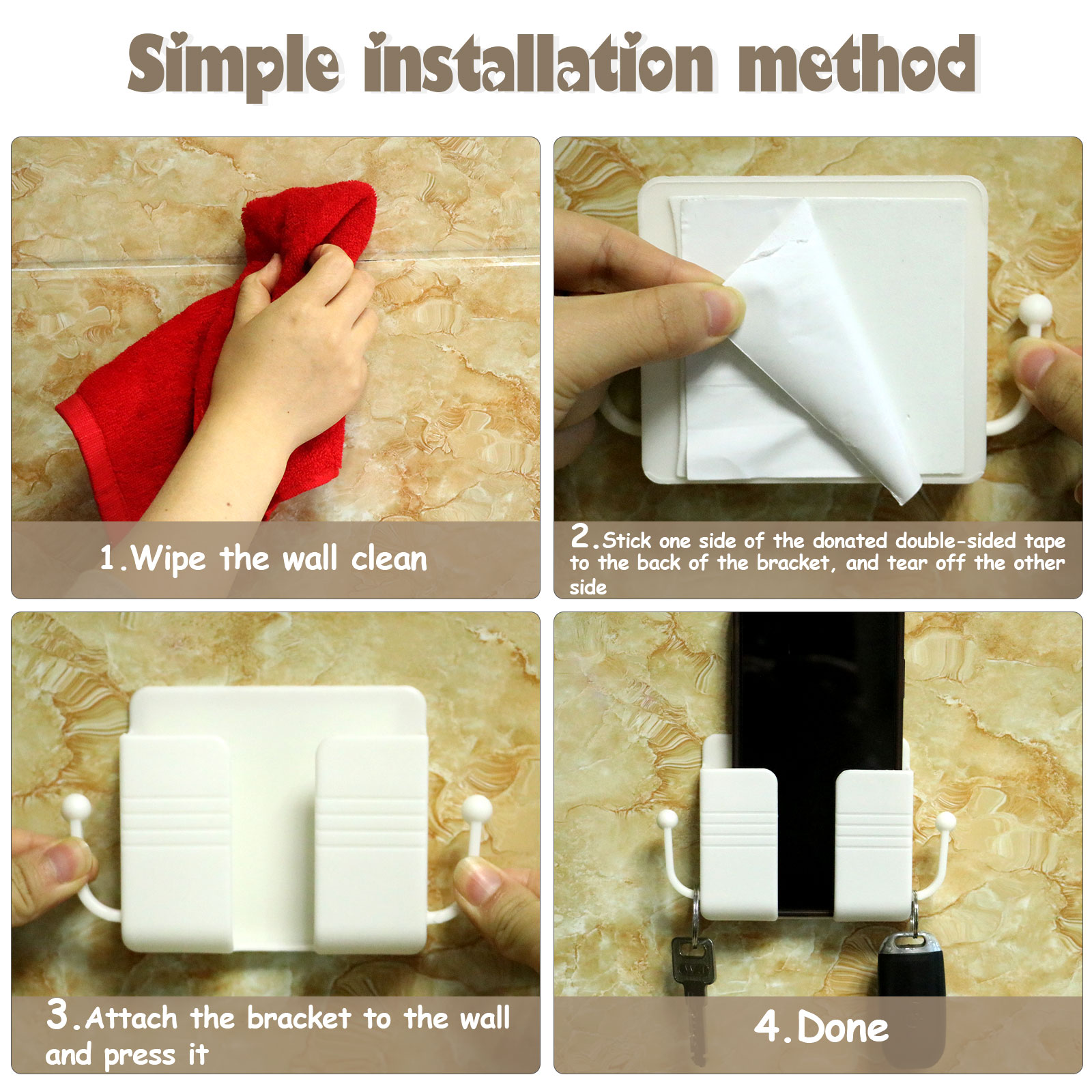 Simple installation method

1.Wipe the wall clean

2.Stick one side of the donated double-sided tape to the back of the bracket, and tear off the other side

3.Attach the bracket to the wall and press it

4.Done