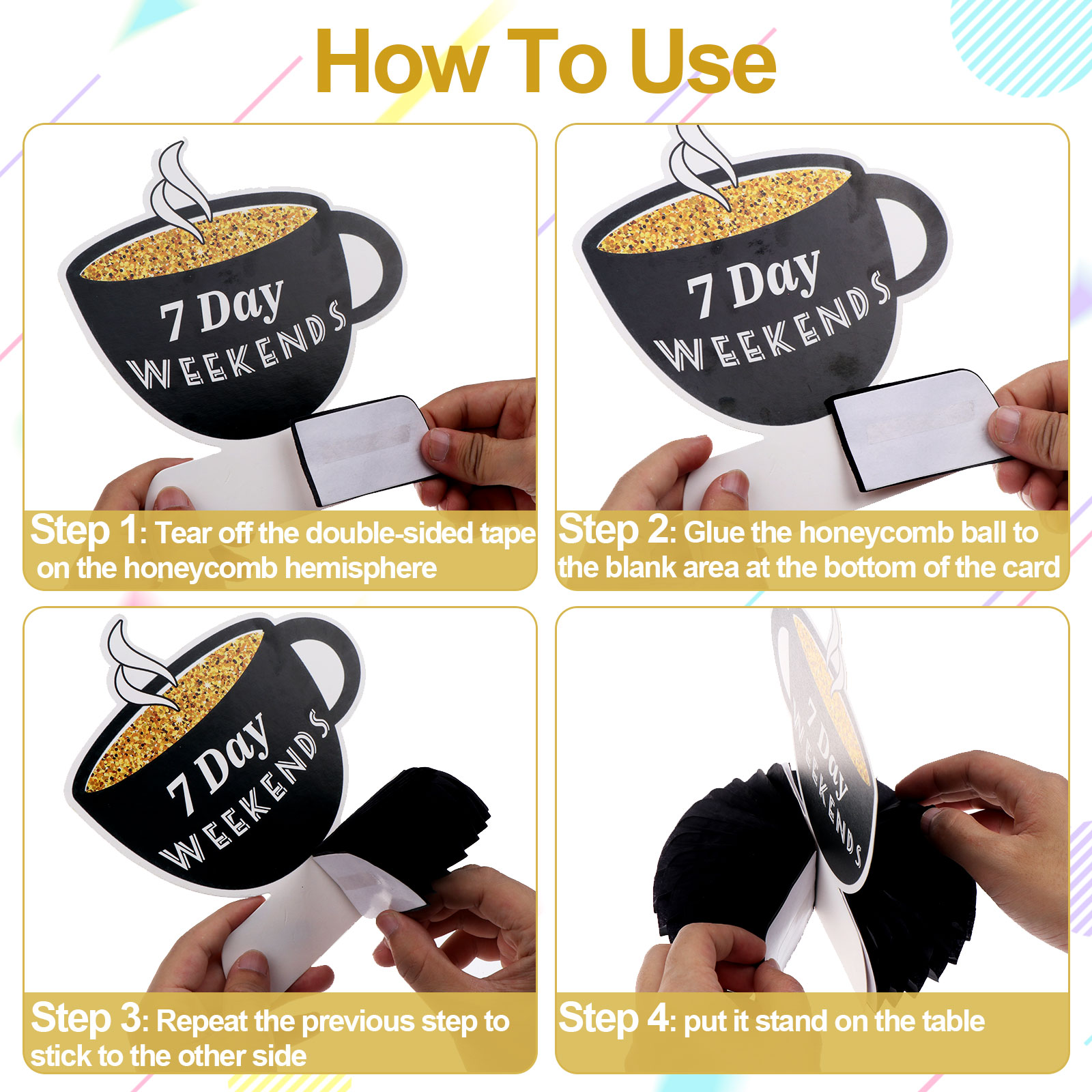 How To Use

7 Day WEEKENDS

Step 1: Tear off the double-sided tape on the honeycomb hemisphere

7 Day WEEKENDS

Step 2: Glue the honeycomb ball to the blank area at the bottom of the card

7 Day WEEKENDS

Step 3: Repeat the previous step to stick to the other side

7 Day WEEKENDS

Step 4: put it stand on the table