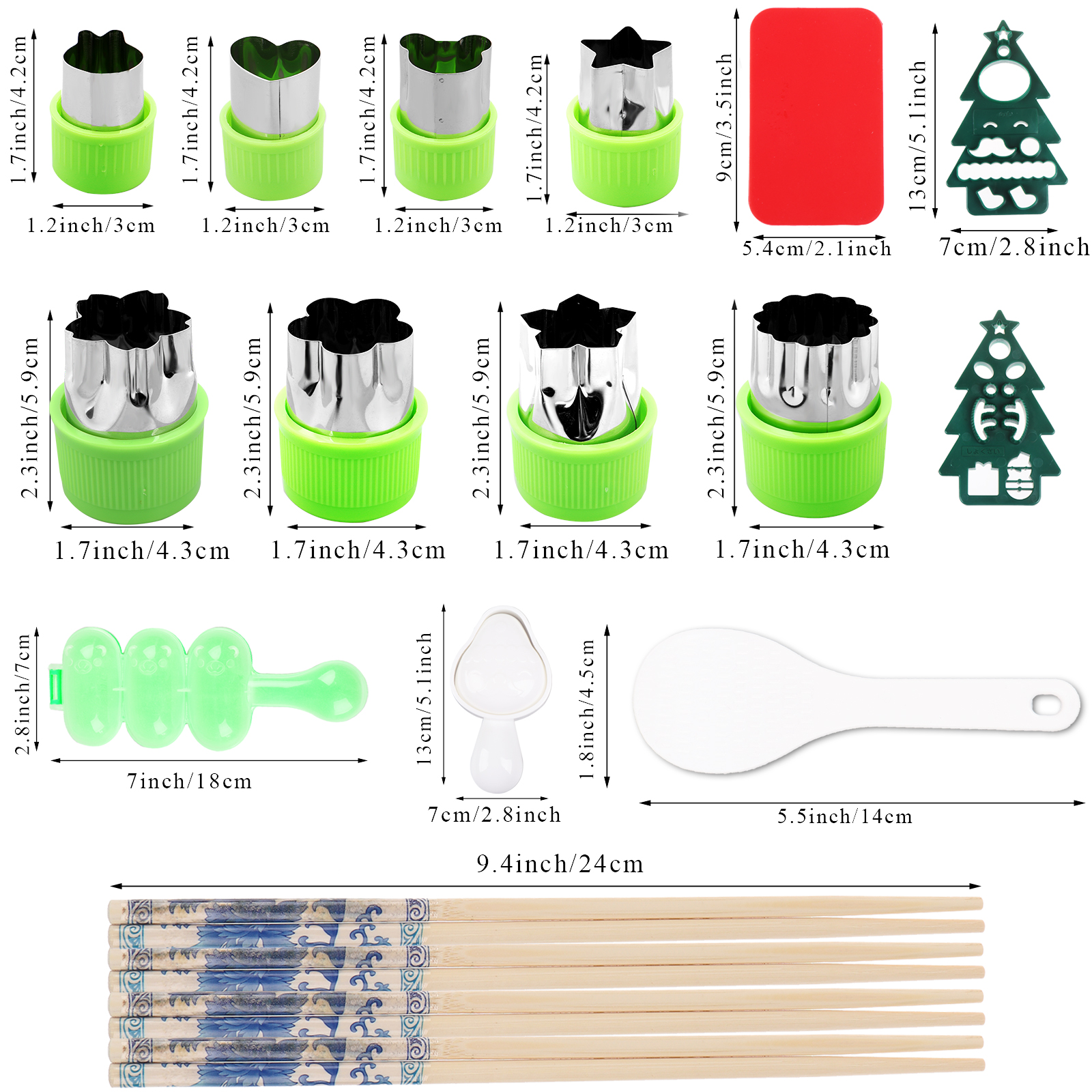 1.7inch/4.2cm
1.2inch/3cm
1.7inch/4.2cm
1.2inch/3cm
1.7inch/4.2cm
1.2inch/3cm
1.7inch/4.2cm
1.2inch/3cm
9cm/3.5inch
5.4cm/2.1inch
13cm/5.1inch
7cm/2.8inch

2.3inch/5.9cm
1.7inch/4.3cm
2.3inch/5.9cm
1.7inch/4.3cm
2.3inch/5.9cm
1.7inch/4.3cm
2.3inch/5.9cm
1.7inch/4.3cm

2.8inch/7cm
7inch/18cm
13cm/5.1inch
7cm/2.8inch
1.8inch/4.5cm
5.5inch/14cm

9.4inch/24cm