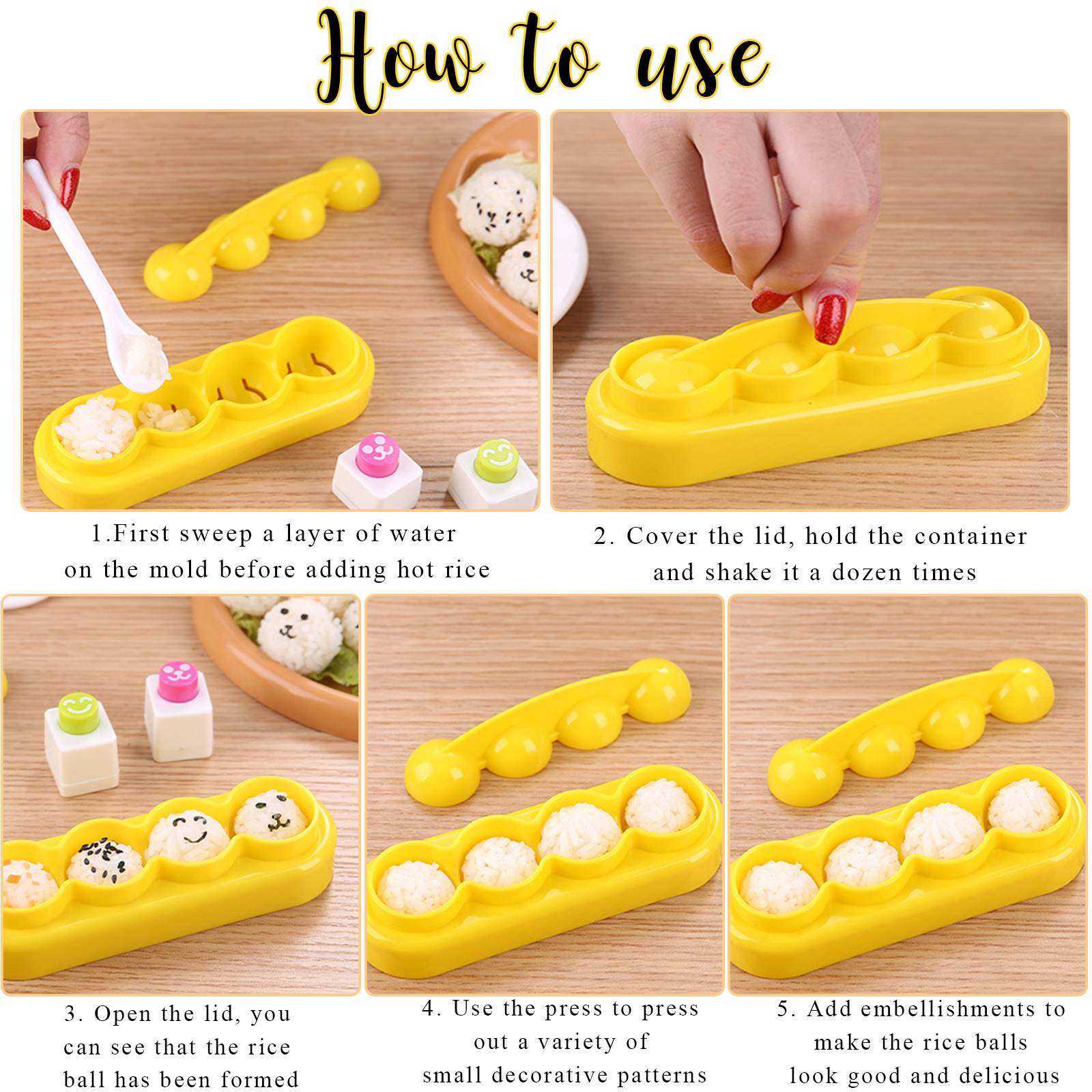 How to use

1.First sweep a layer of water on the mold before adding hot rice

2. Cover the lid, hold the container and shake it a dozen times

3. Open the lid, you can see that the rice ball has been formed

4. Use the press to press out a variety of small decorative patterns

5. Add embellishments to make the rice balls look good and delicious