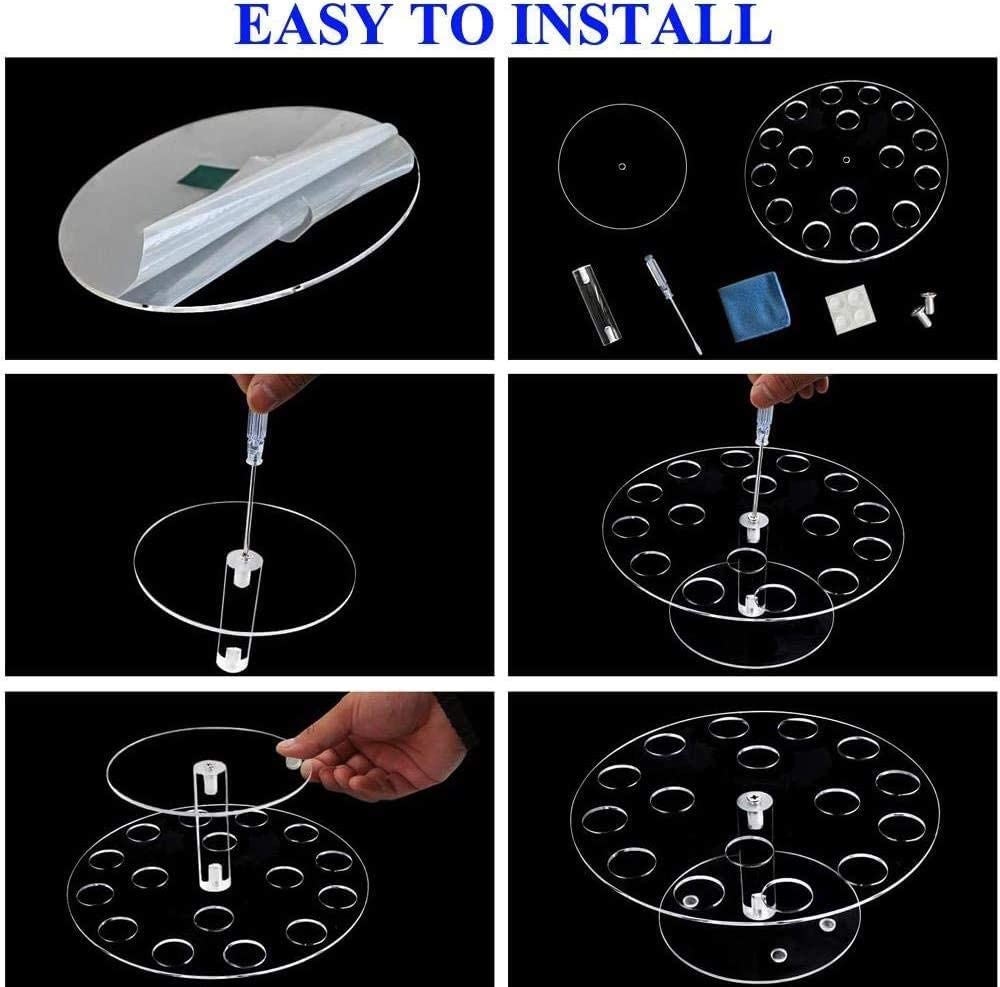 EASY TO INSTALL