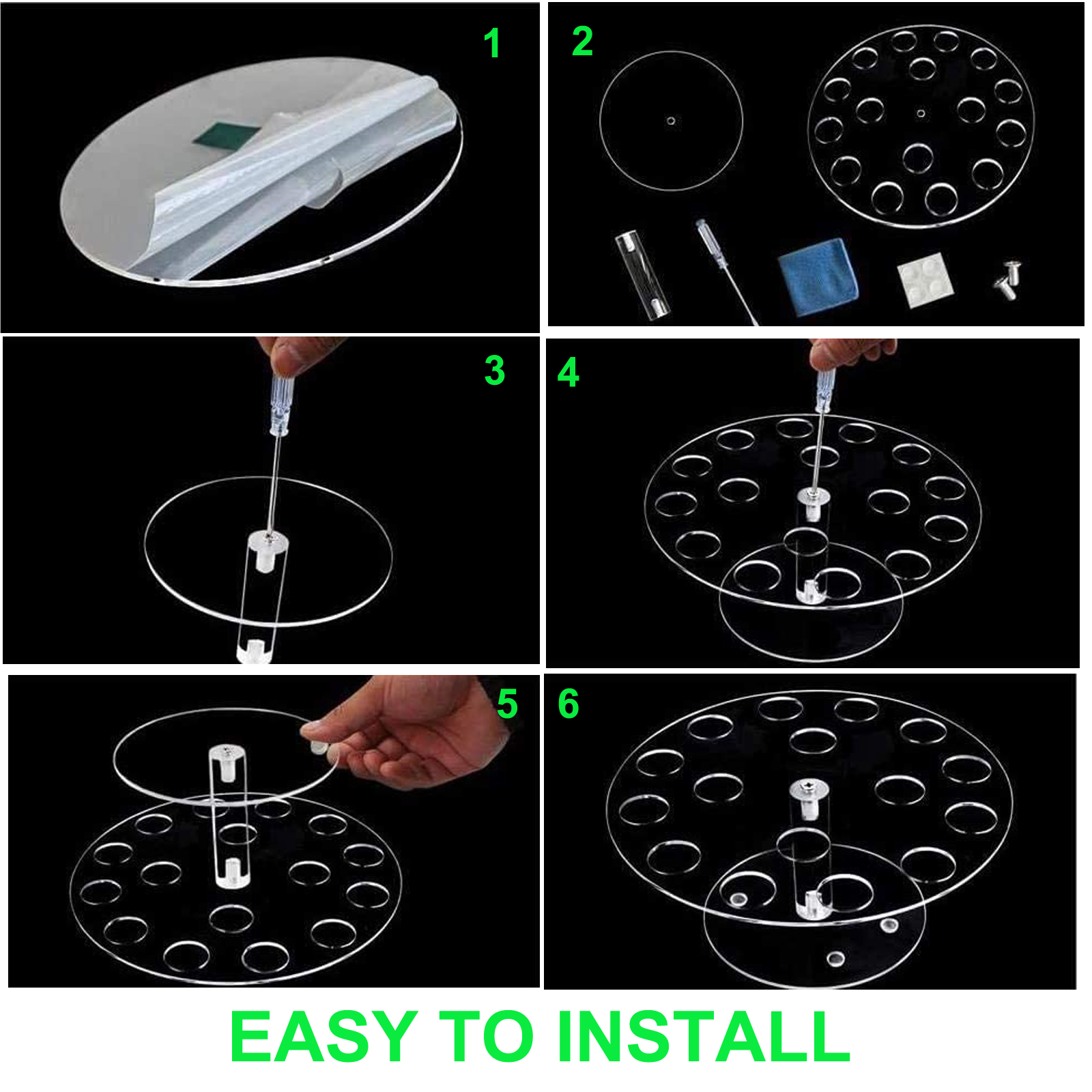 1

2

3

4

5

6

EASY TO INSTALL