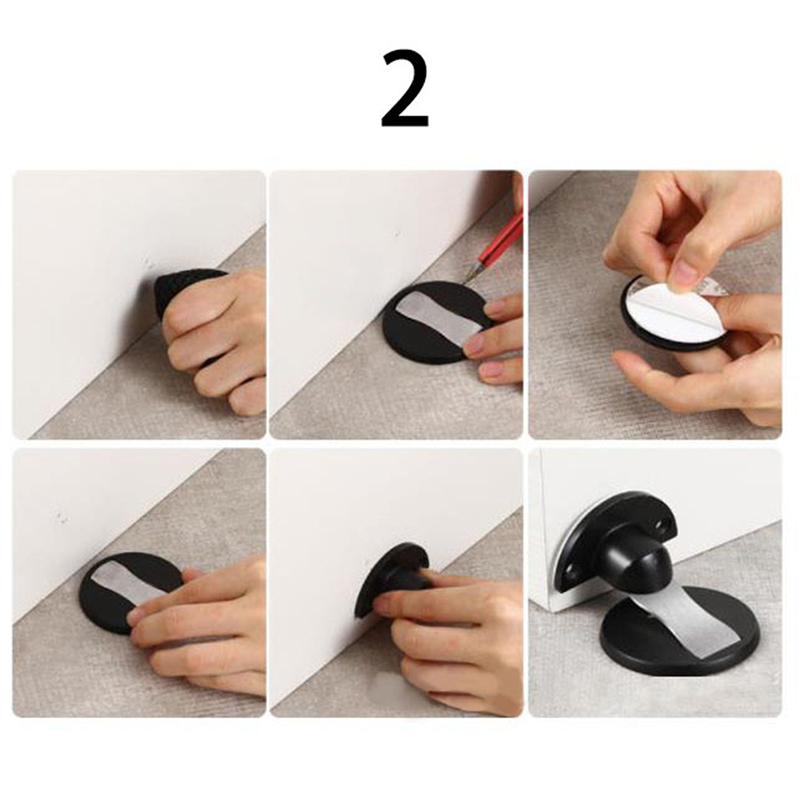 2