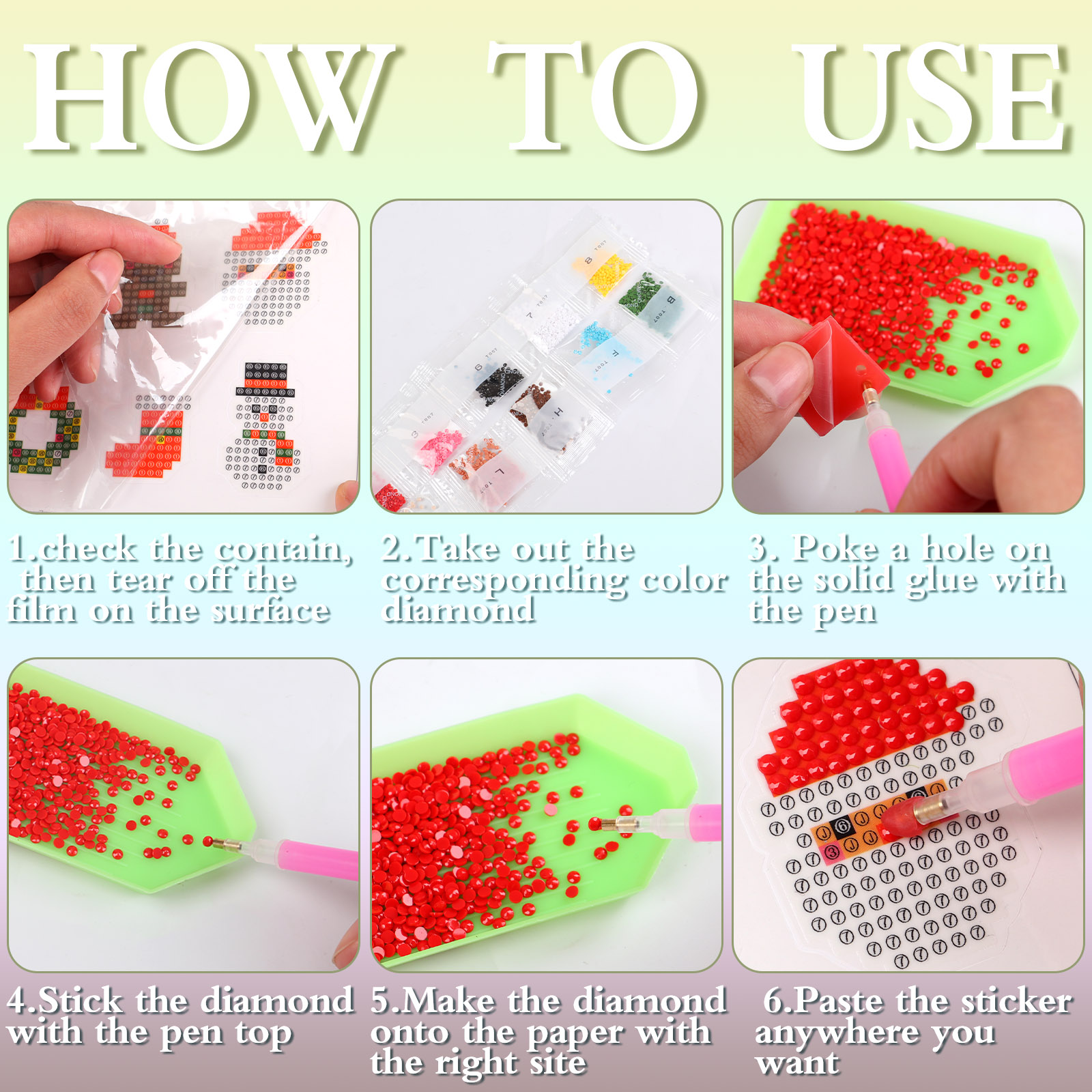 HOW TO USE

1.check the contain, then tear off the film on the surface

2.Take out the corresponding color diamond

3. Poke a hole on the solid glue with the pen

4.Stick the diamond with the pen top

5.Make the diamond onto the paper with the right site

6.Paste the sticker anywhere you want