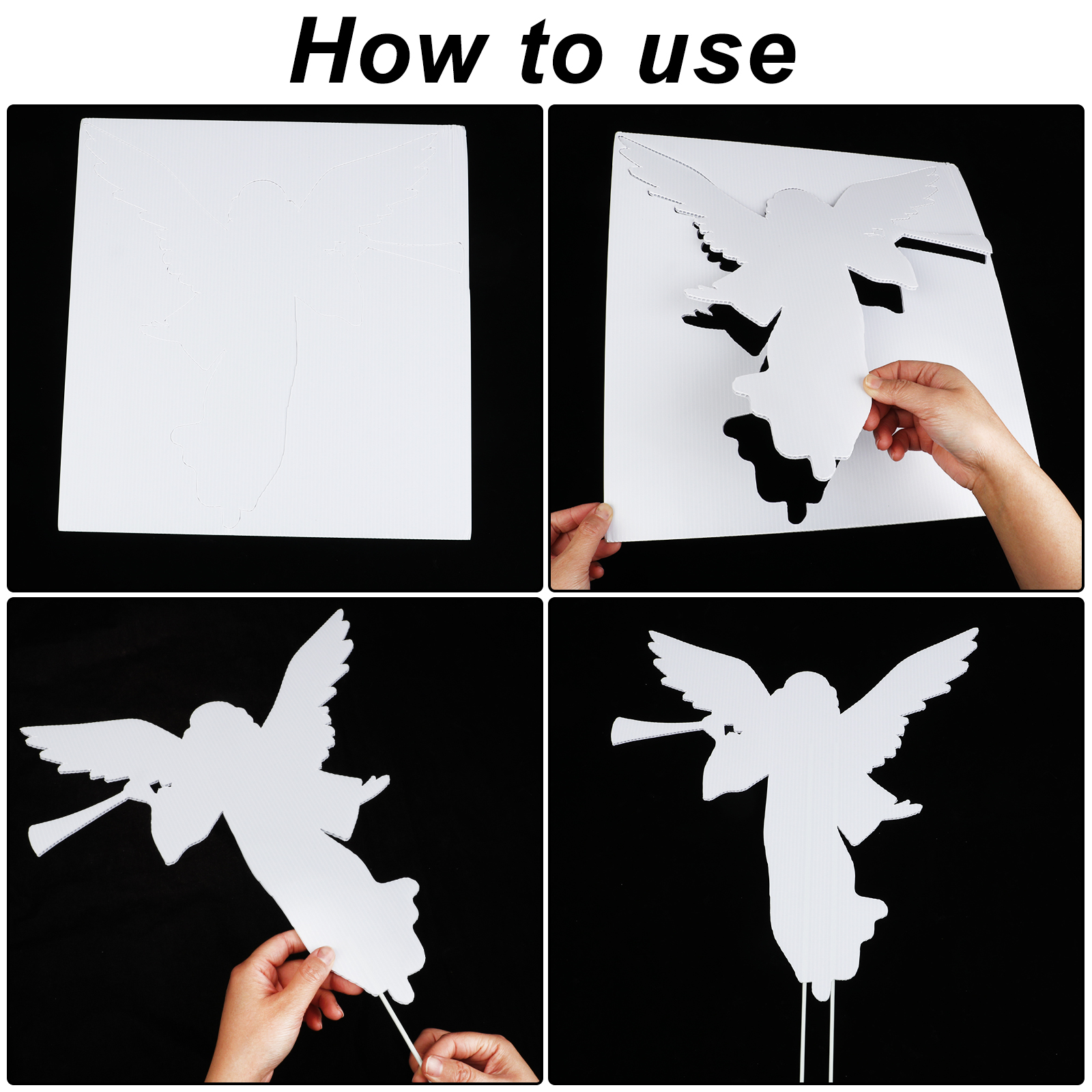 How to use