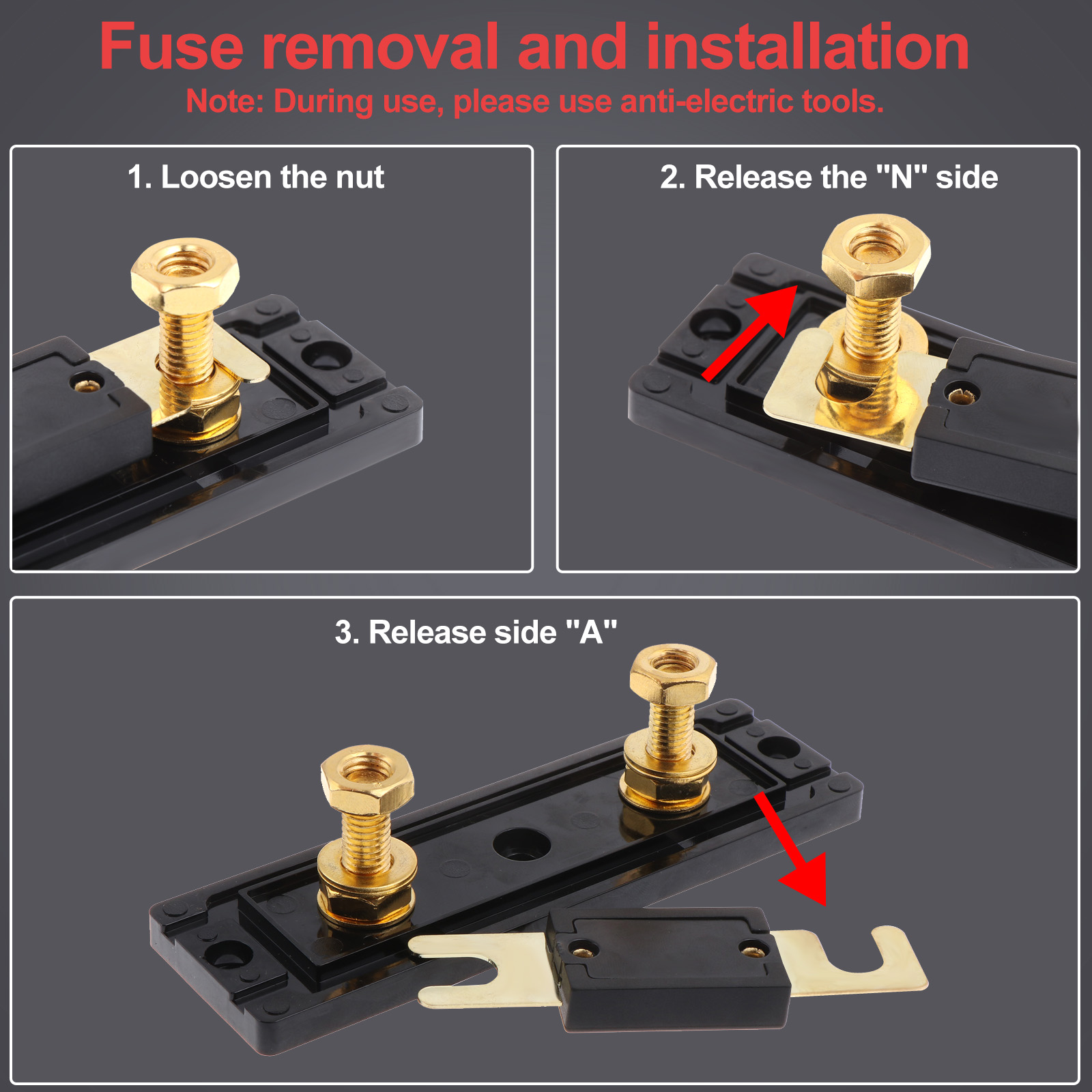 Fuse removal and installation
Note: During use, please use anti-electric tools.

1. Loosen the nut

2. Release the "N" side

3. Release side "A"