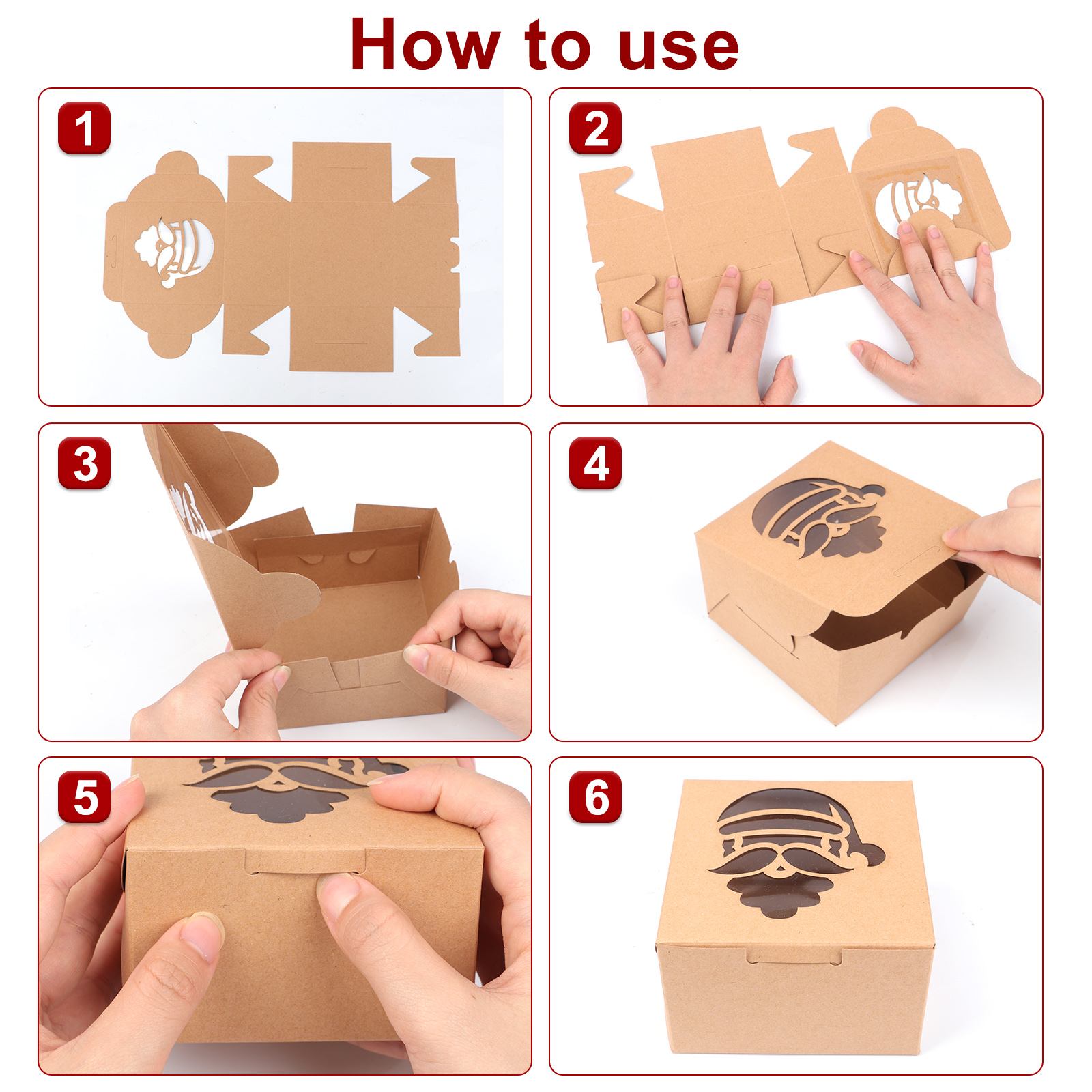 How to use

1

2

3

4

5

6