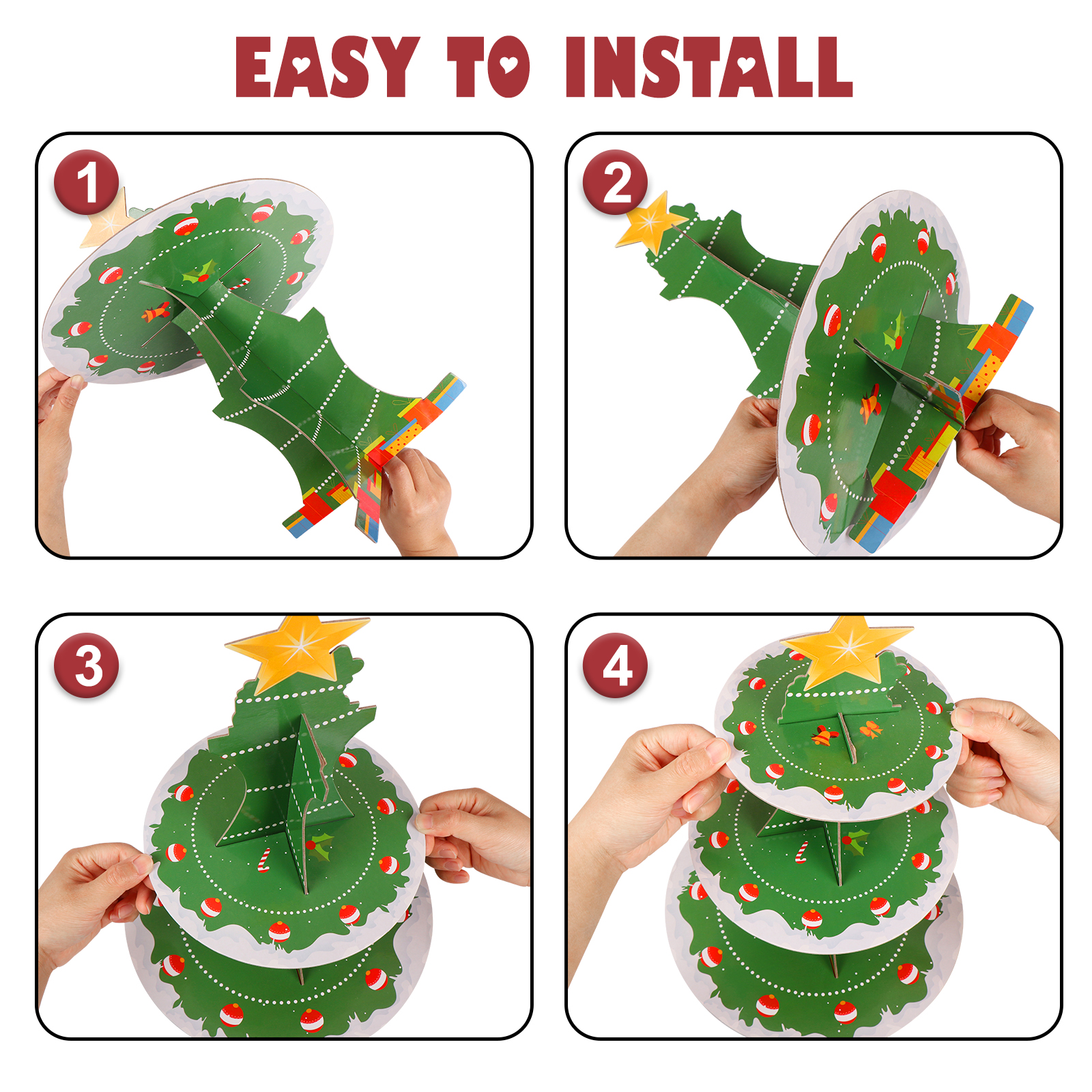 EASY TO INSTALL

1

2

3

4