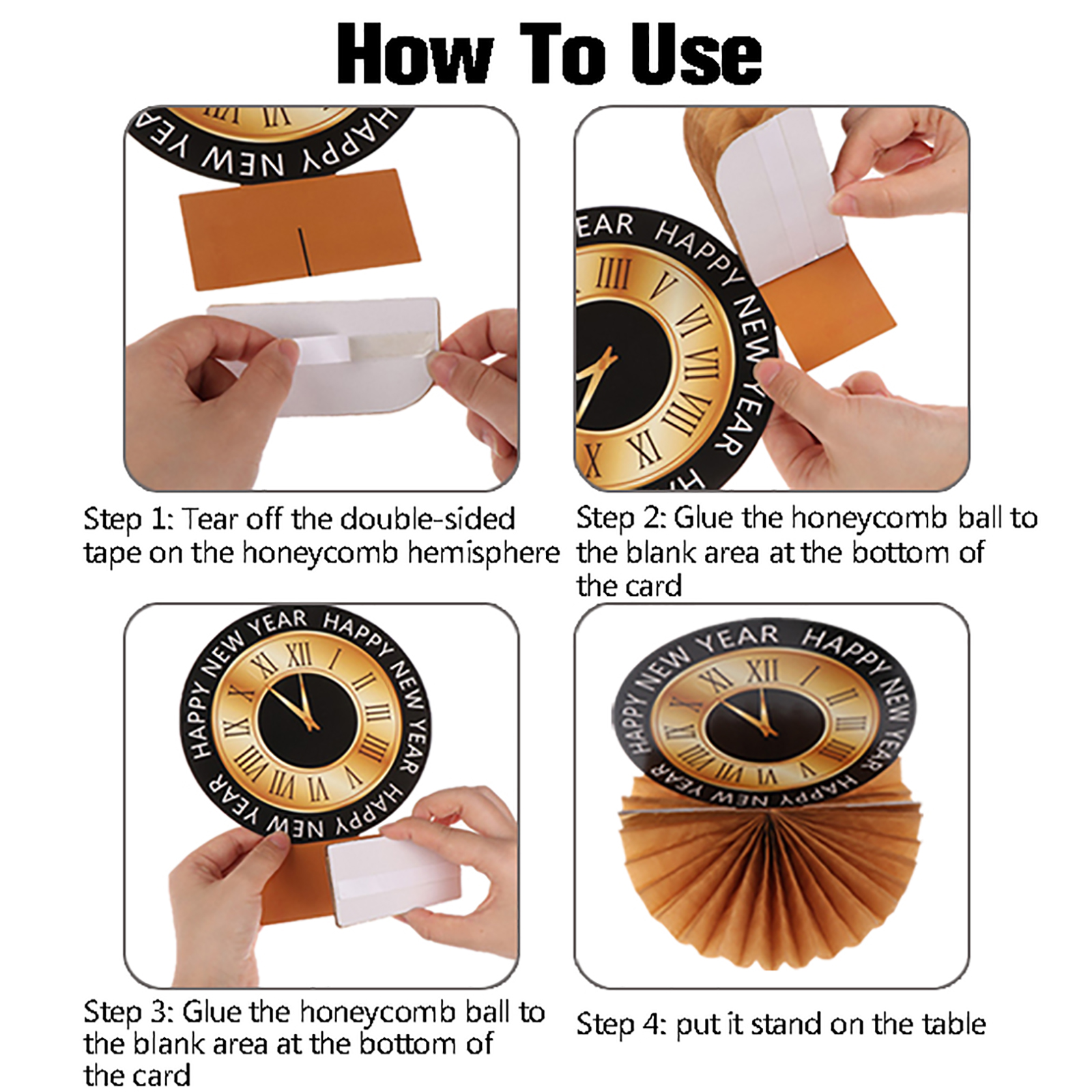 How To Use

HAPPY NEW YEAR

Step 1: Tear off the double-sided tape on the honeycomb hemisphere

EAR HAPPY NEW YEAR

Step 2: Glue the honeycomb ball to the blank area at the bottom of the card

HAPPY NEW YEAR HAPPY NEW YEAR HAPPY NEW YEAR

Step 3: Glue the honeycomb ball to the blank area at the bottom of the card

HAPPY NEW YEAR HAPPY NEW YEAR HAPPY NEW YEAR

Step 4: put it stand on the table