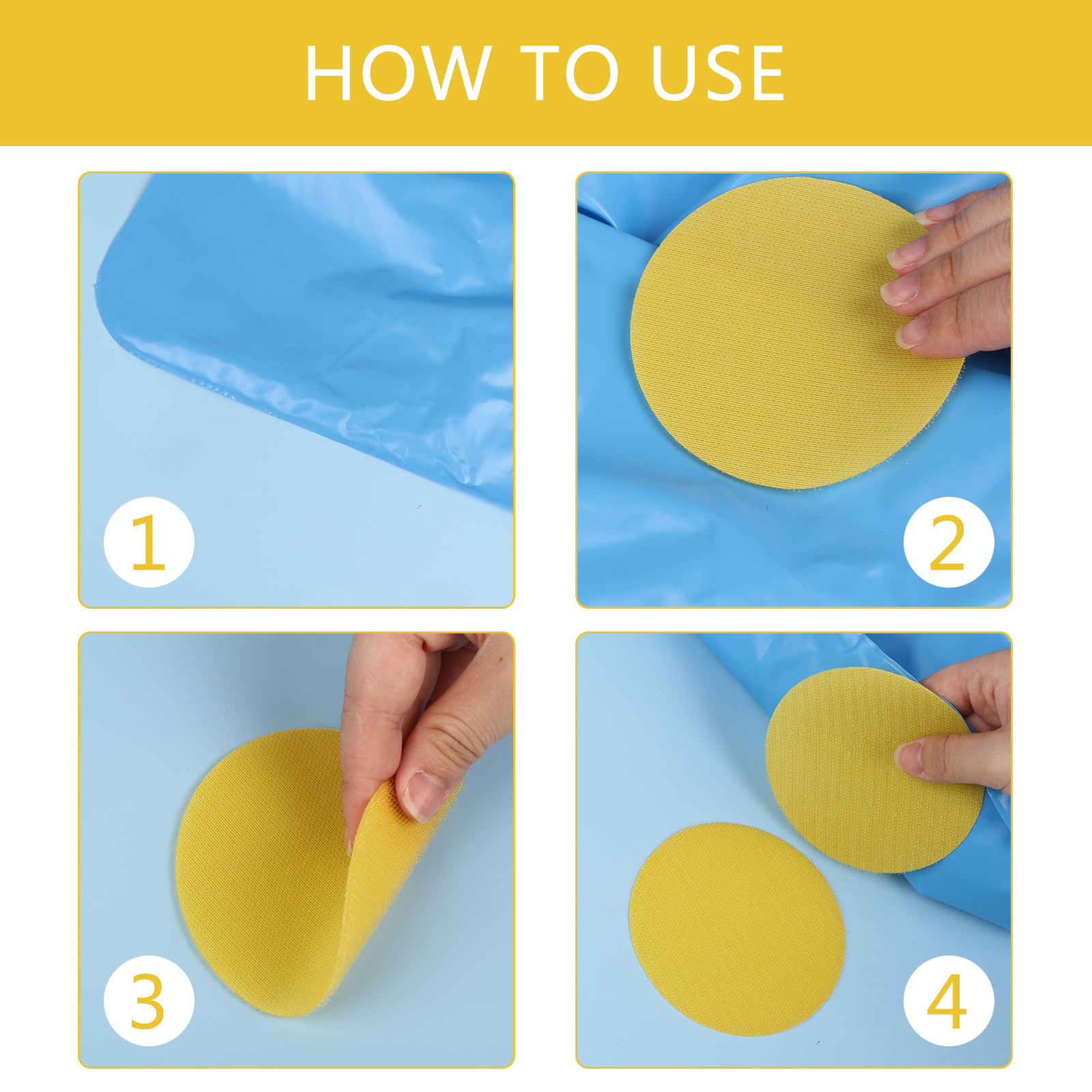 HOW TO USE

1

2

3

4