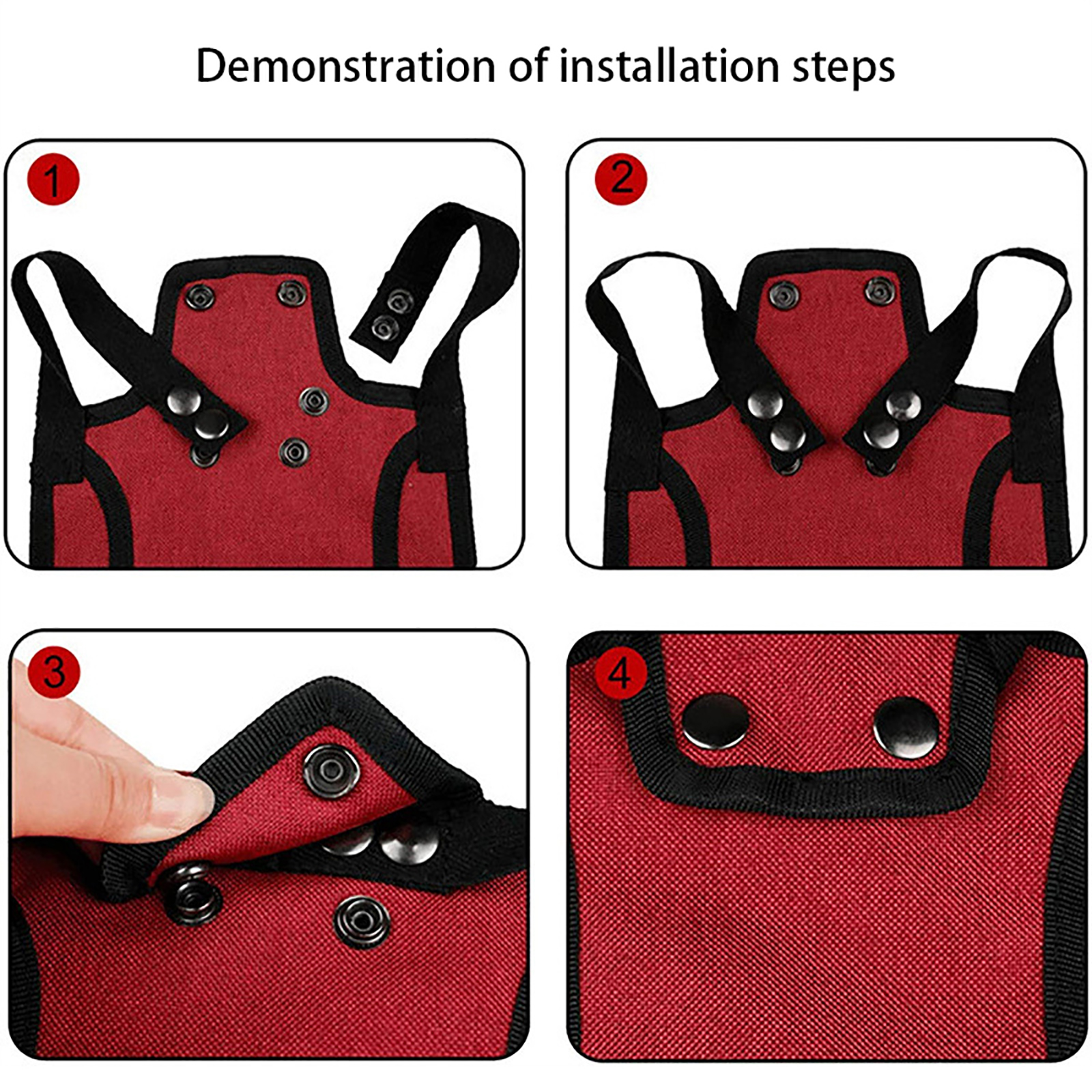 Demonstration of installation steps

1

2

3

4