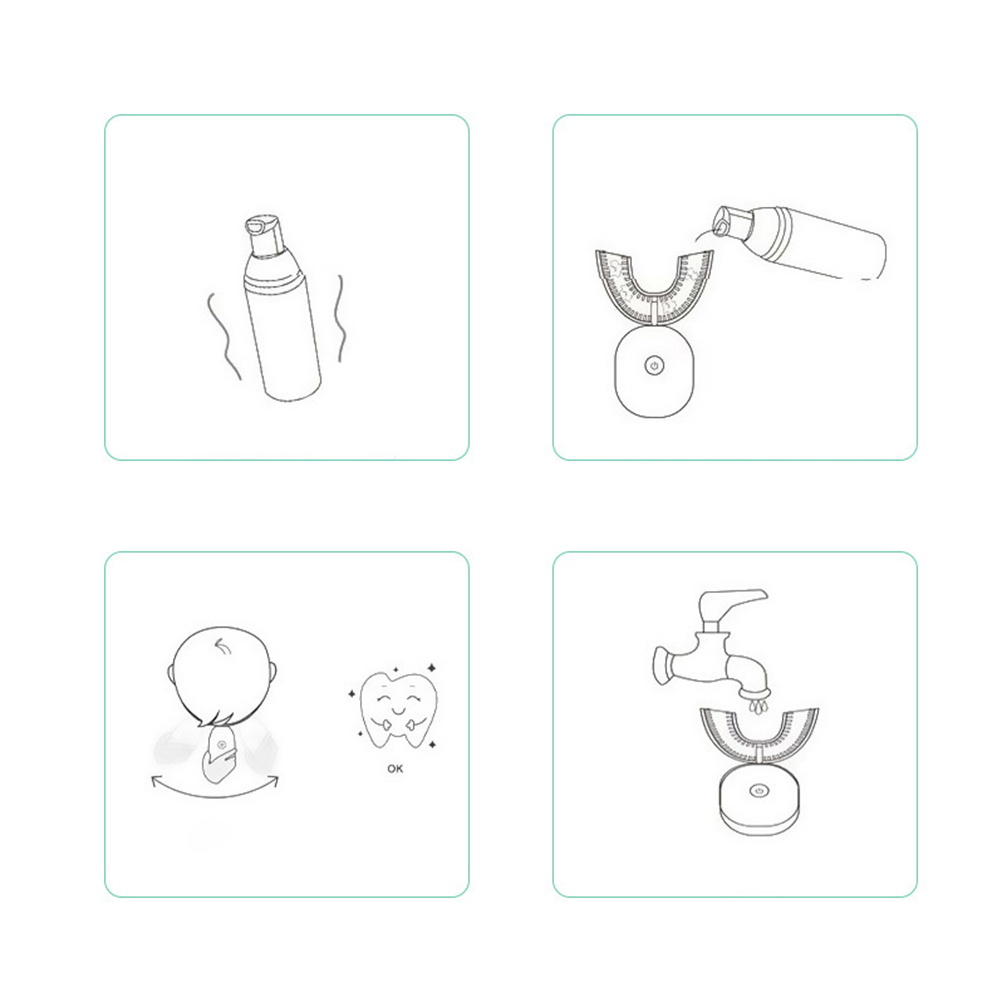 OK