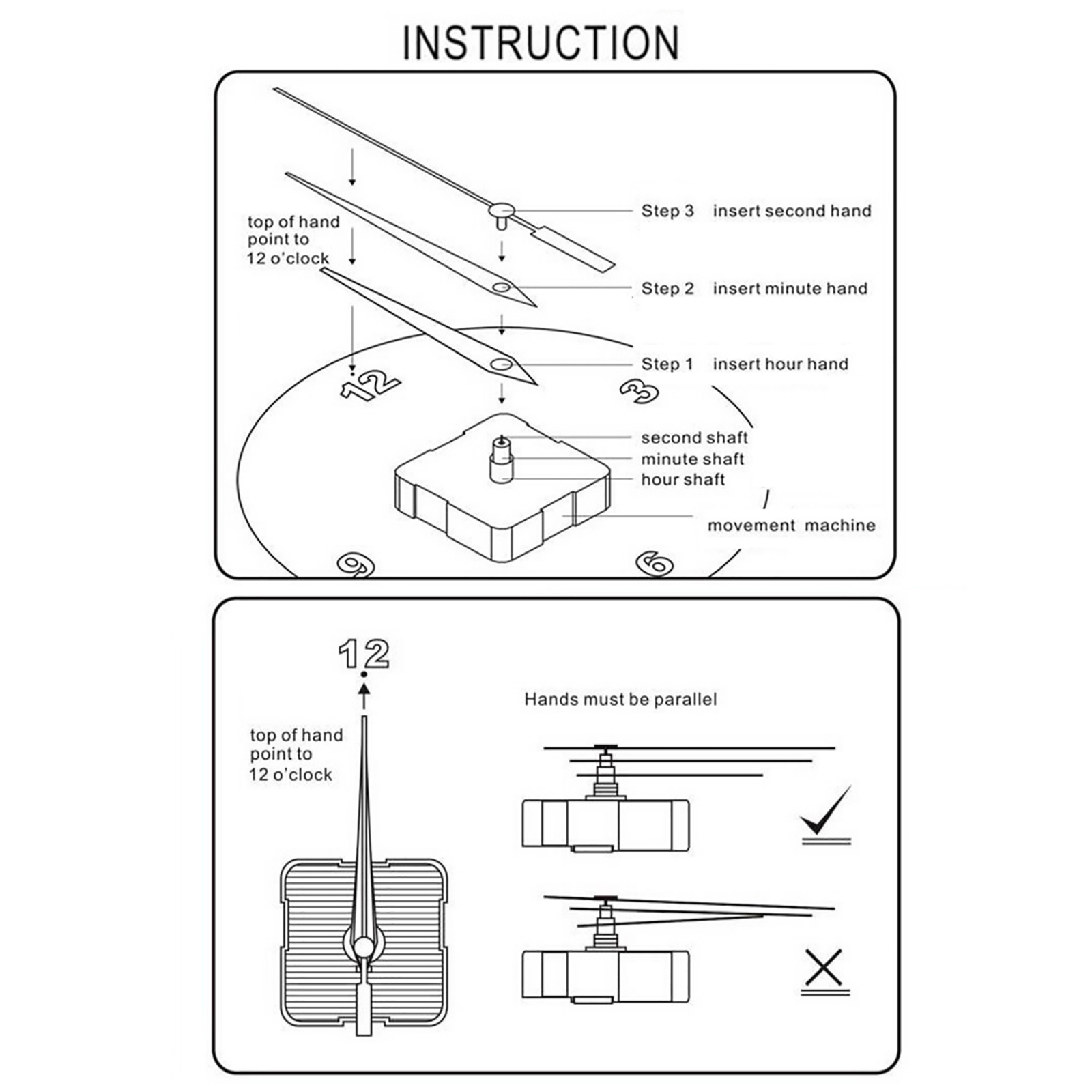 INSTRUCTION

top of hand point to 12 o'clock

Step 3 insert second hand

Step 2 insert minute hand

Step 1 insert hour hand

12

3

second shaft

minute shaft

hour shaft

movement machine

9

6

12

top of hand point to 12 o'clock

Hands must be parallel