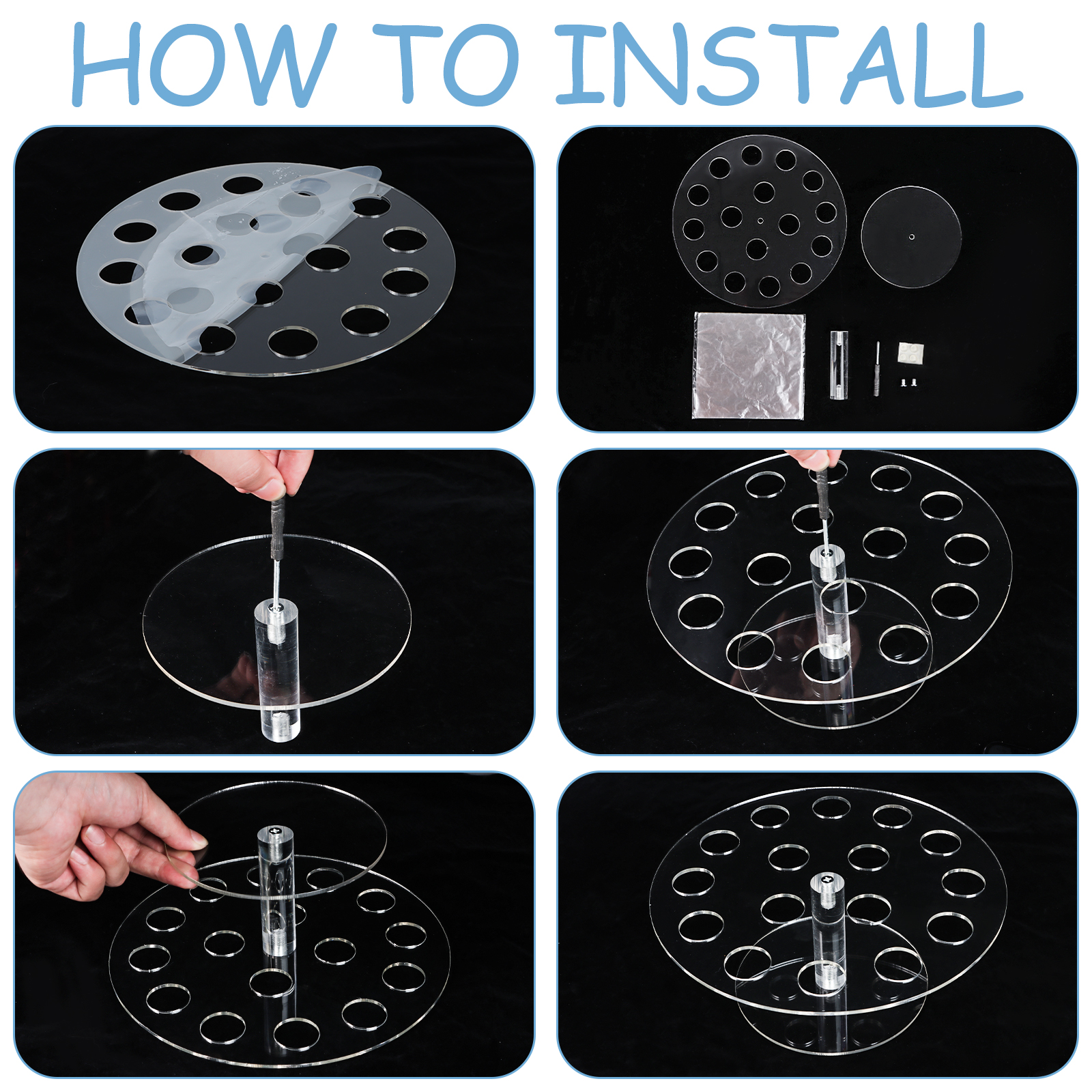 HOW TO INSTALL