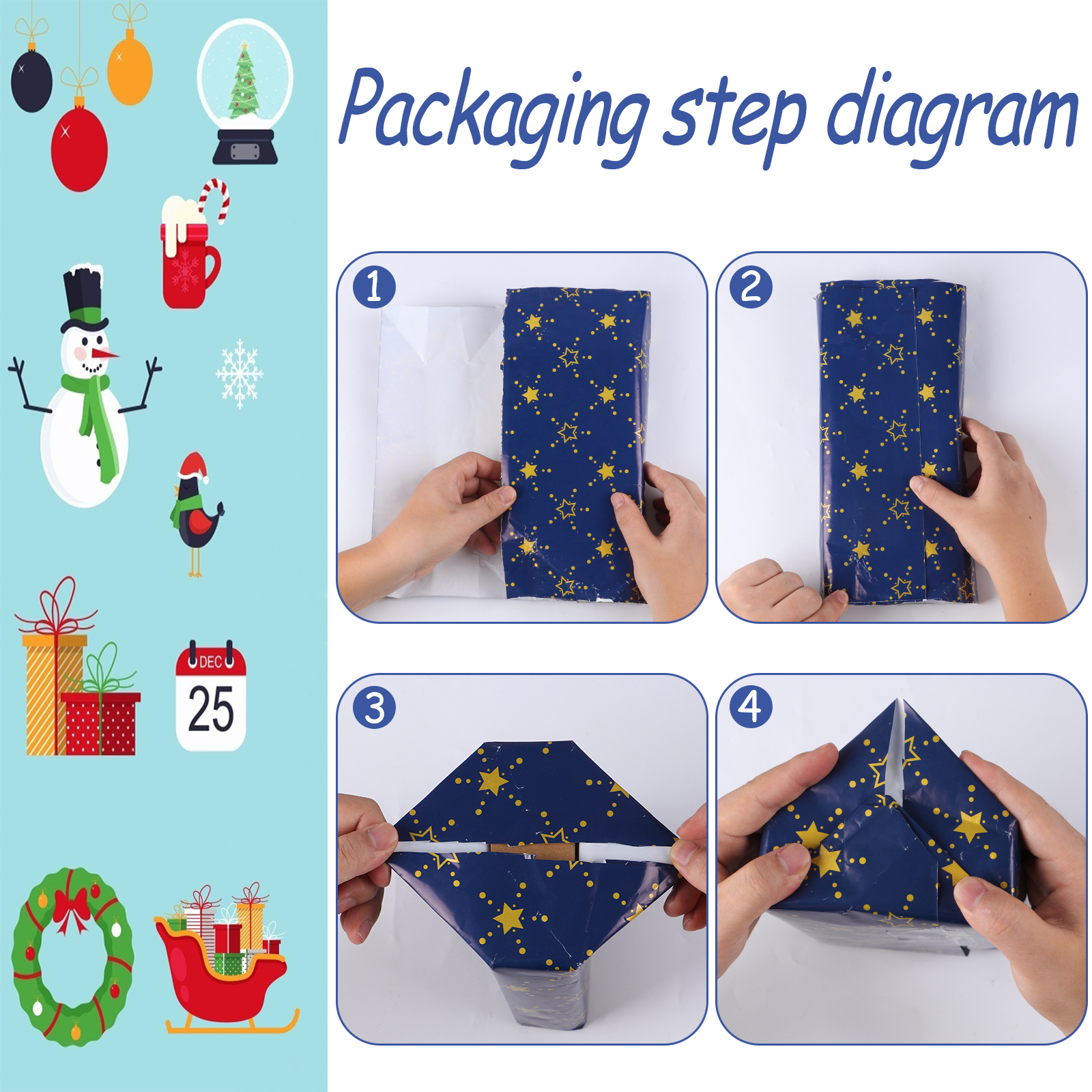 DEC
25

Packaging step diagram

1

2

3

4