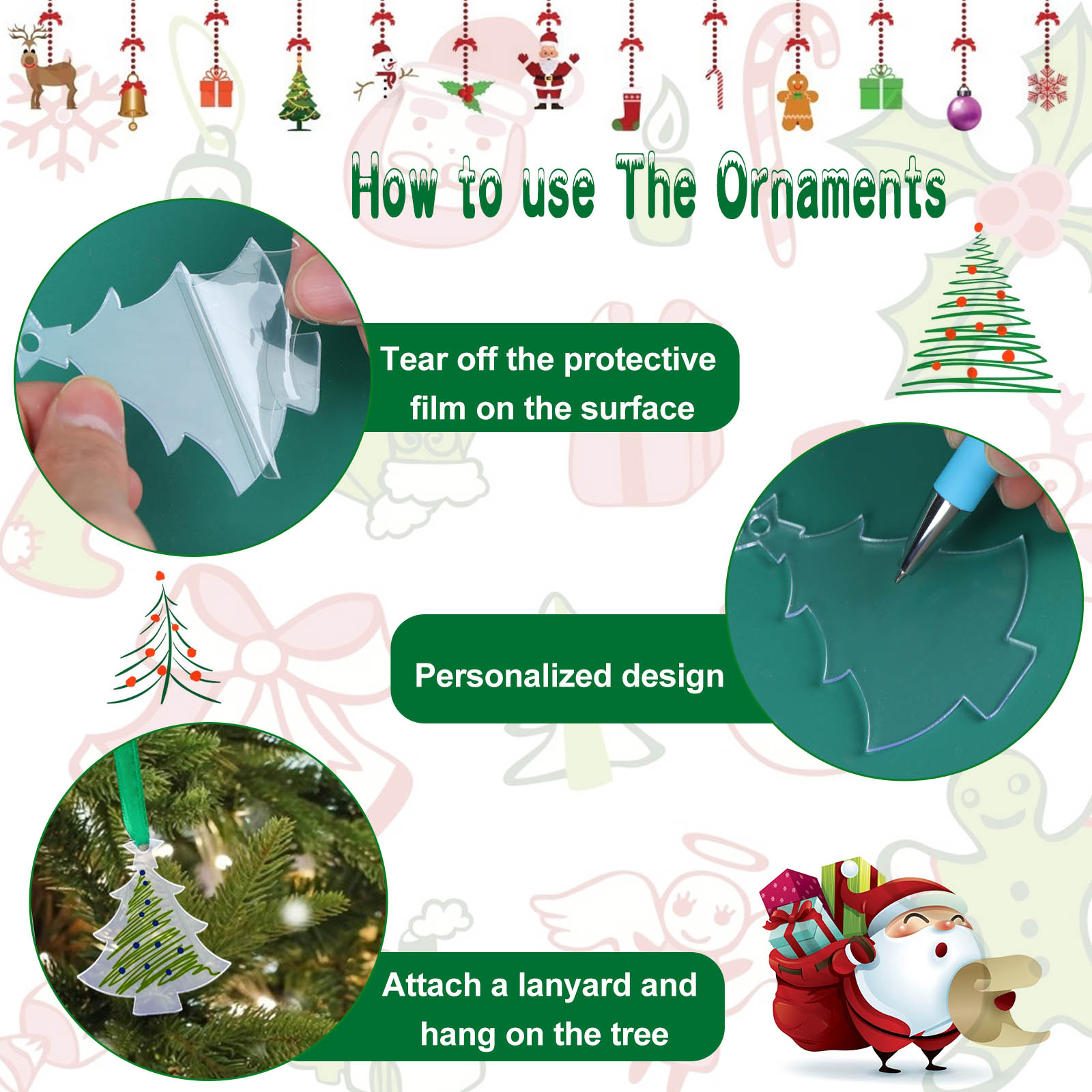 How to use The Ornaments

Tear off the protective film on the surface

Personalized design

Attach a lanyard and hang on the tree