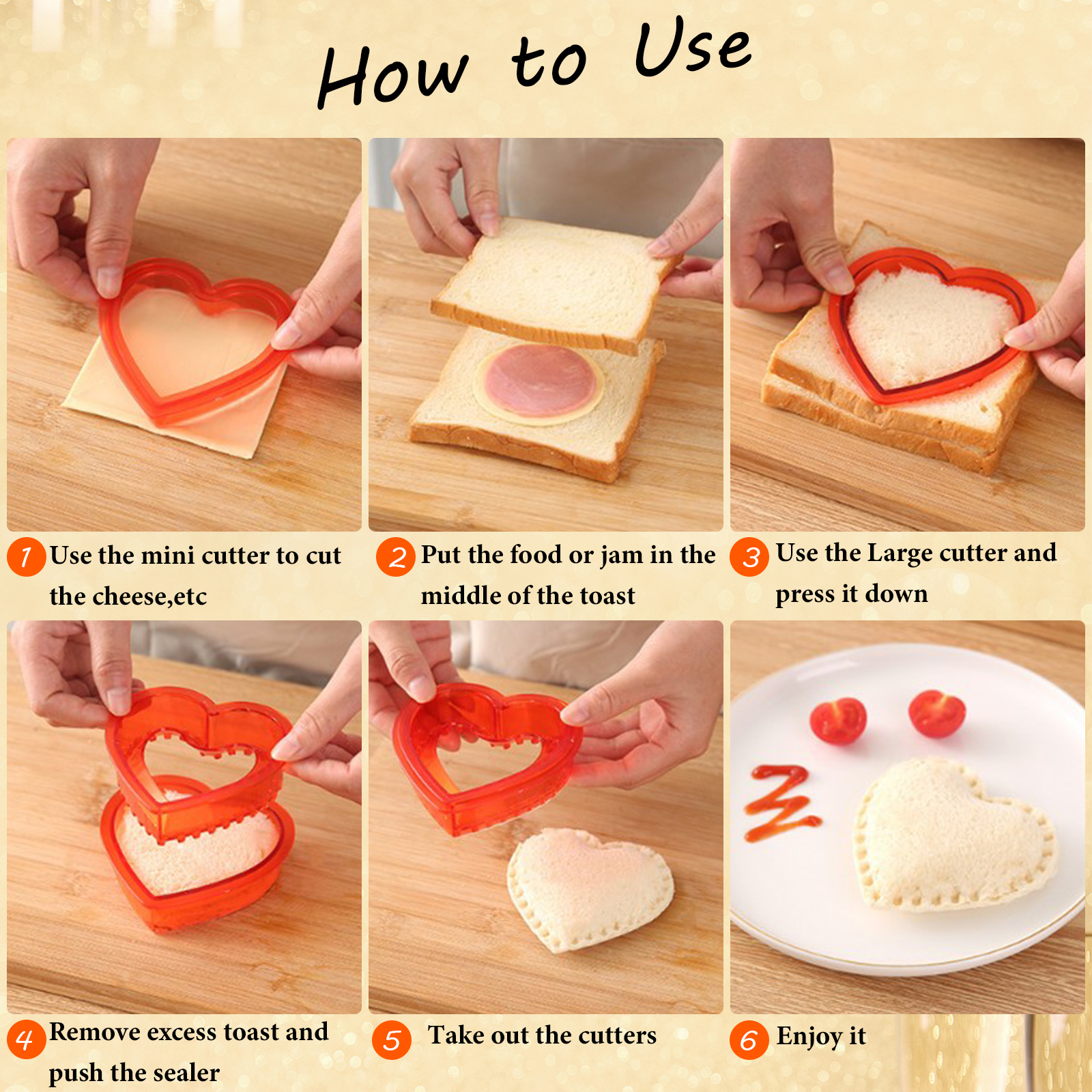 How to Use

1 Use the mini cutter to cut the cheese,etc

2 Put the food or jam in the middle of the toast

3 Use the Large cutter and press it down

4 Remove excess toast and push the sealer

5 Take out the cutters

6 Enjoy it