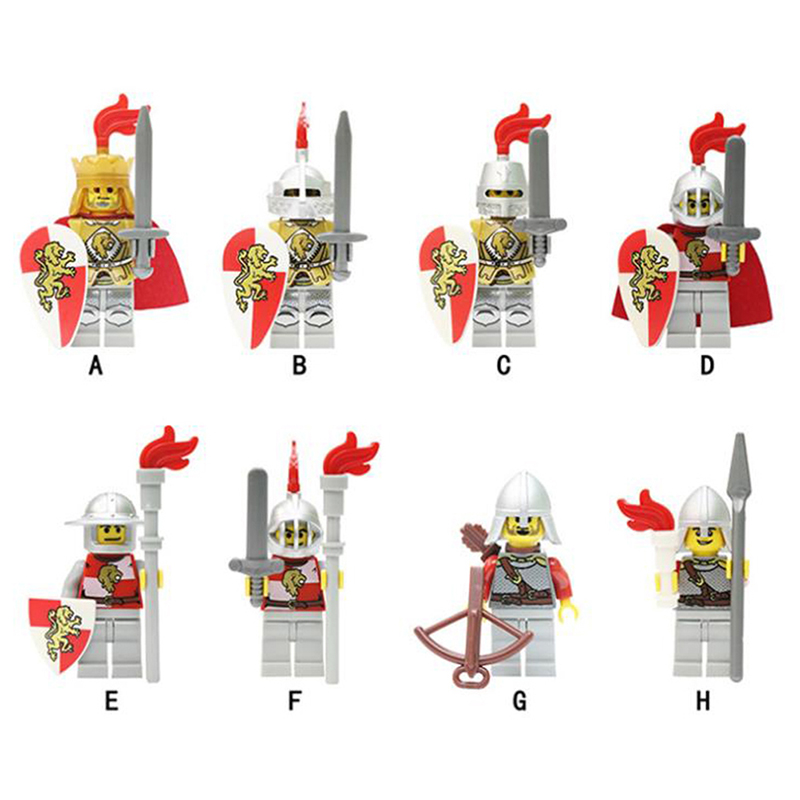 A B C D

E F G H