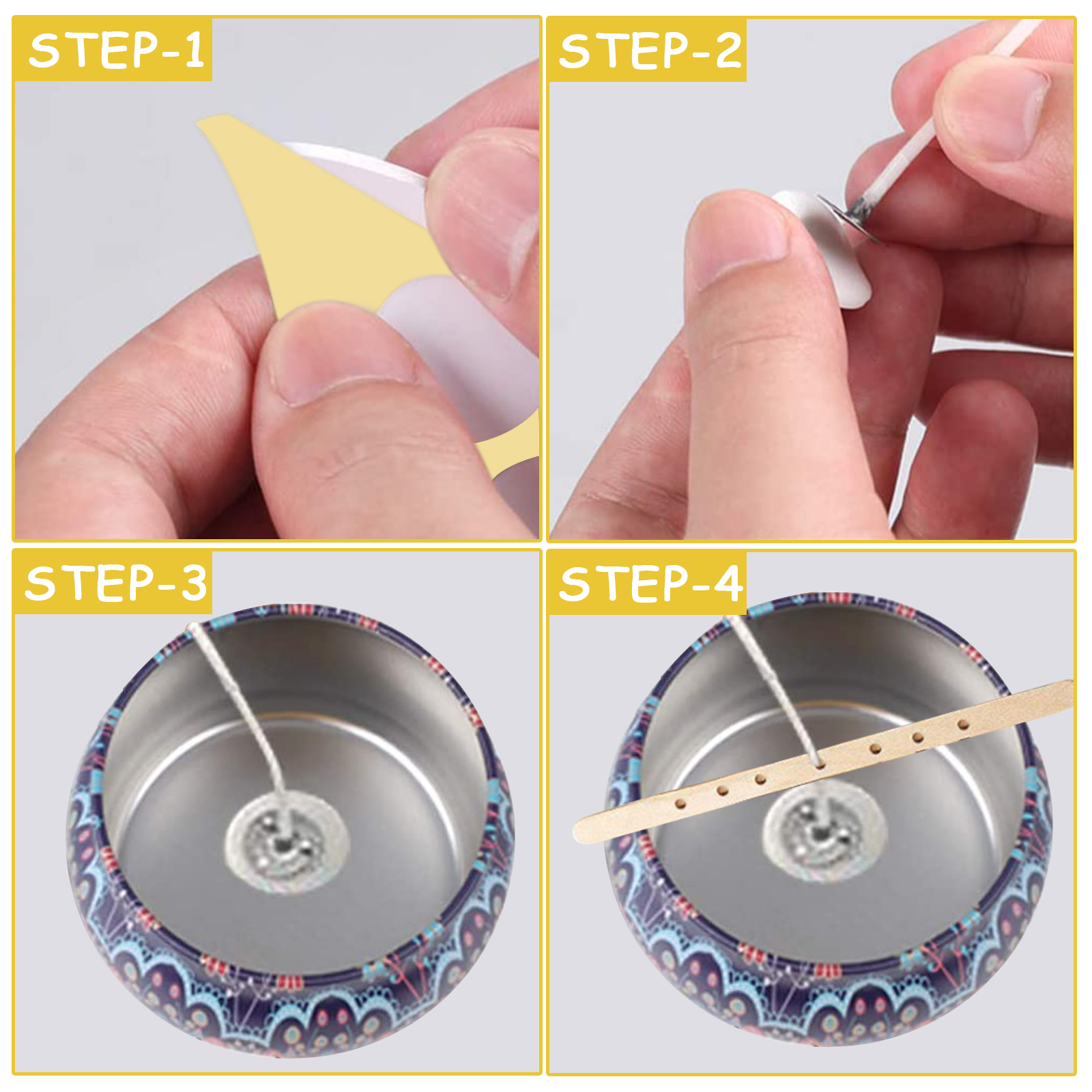 STEP-1

STEP-2

STEP-3

STEP-4