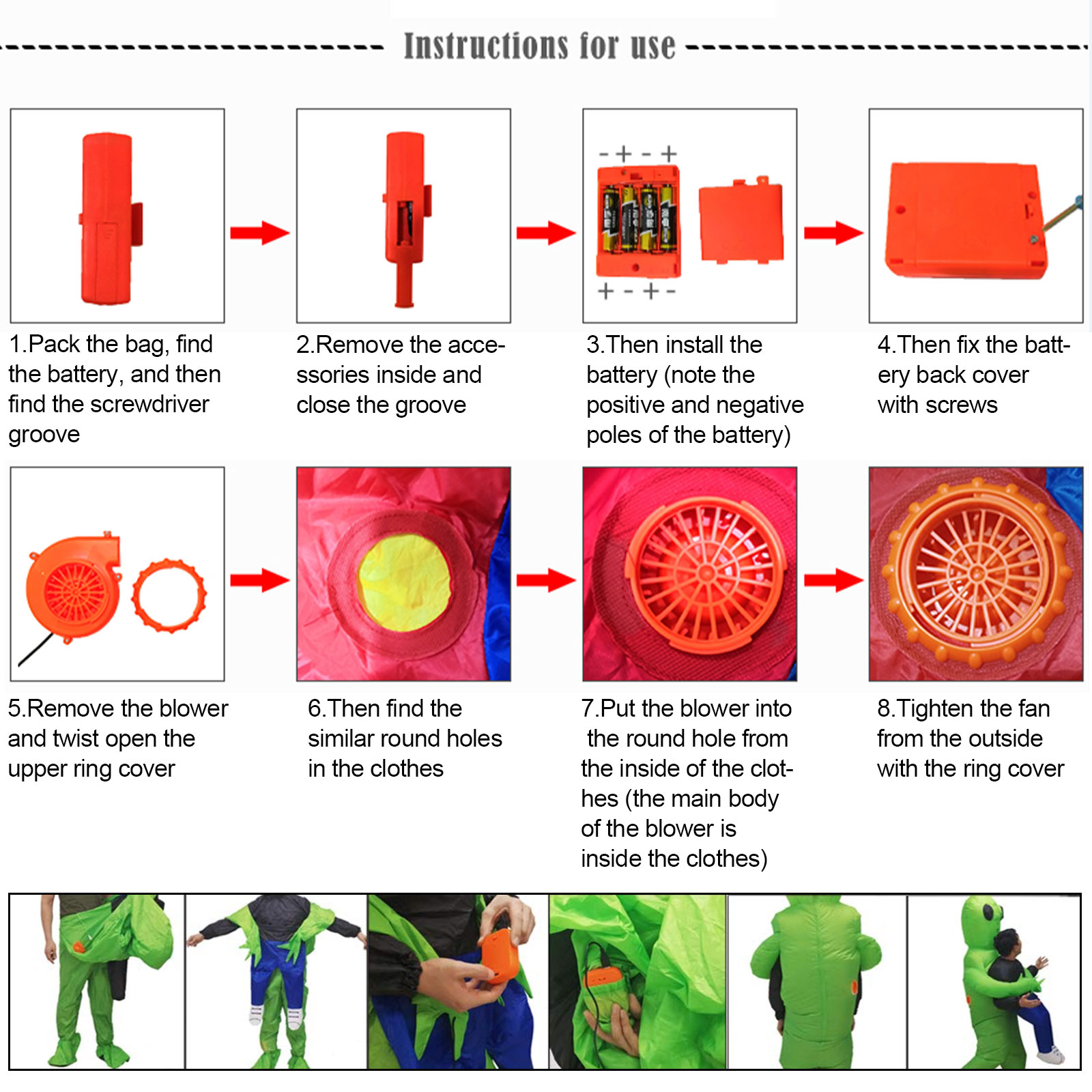 Instructions for use

- + - +

+ - + -

1.Pack the bag, find the battery, and then find the screwdriver groove

2.Remove the accessories inside and close the groove

3.Then install the battery (note the positive and negative poles of the battery)

4.Then fix the battery back cover with screws

5.Remove the blower and twist open the upper ring cover

6.Then find the similar round holes in the clothes

7.Put the blower into the round hole from the inside of the clothes (the main body of the blower is inside the clothes)

8.Tighten the fan from the outside with the ring cover