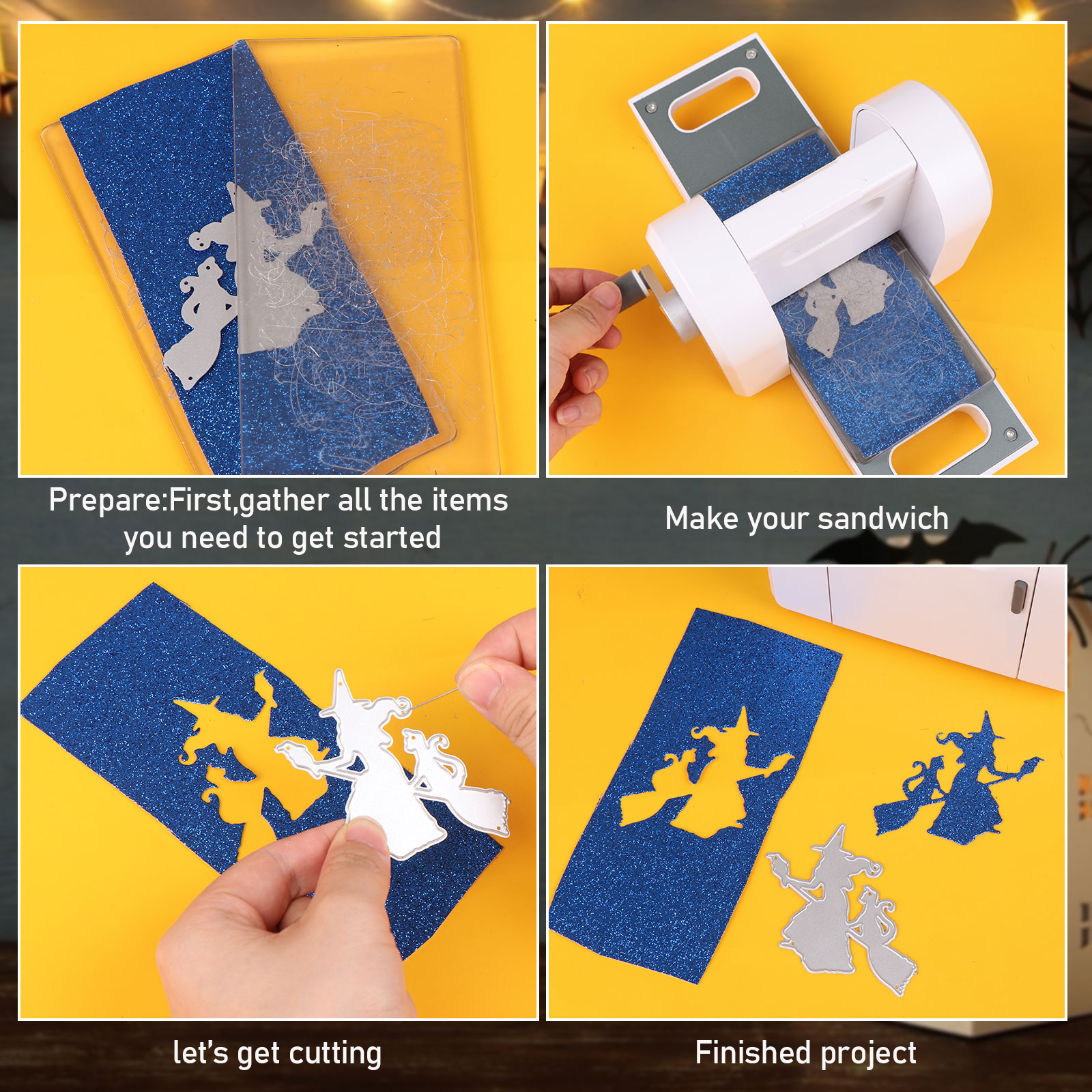 Prepare:First,gather all the items you need to get started

Make your sandwich

let's get cutting

Finished project