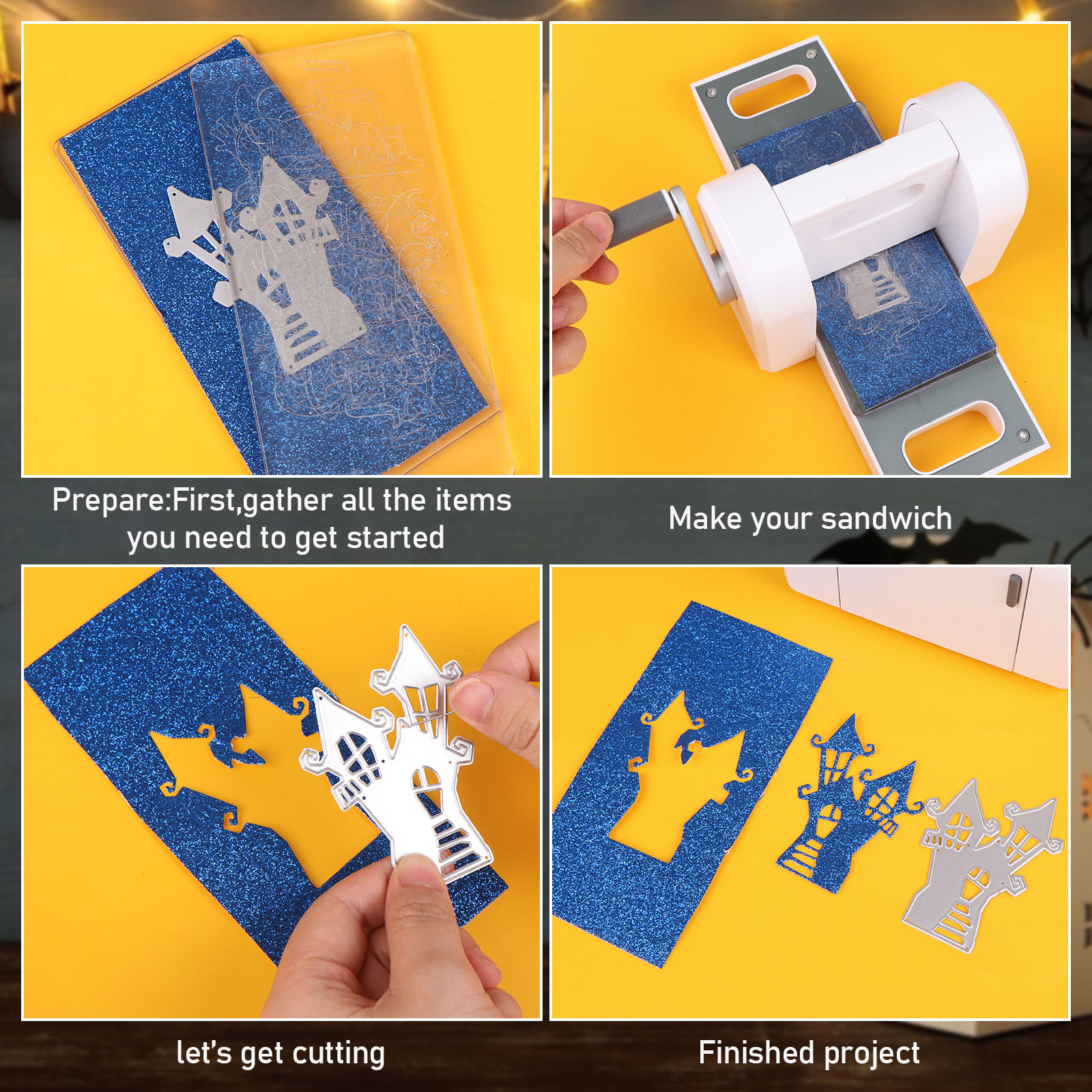 Prepare:First,gather all the items you need to get started

Make your sandwich

let's get cutting

Finished project