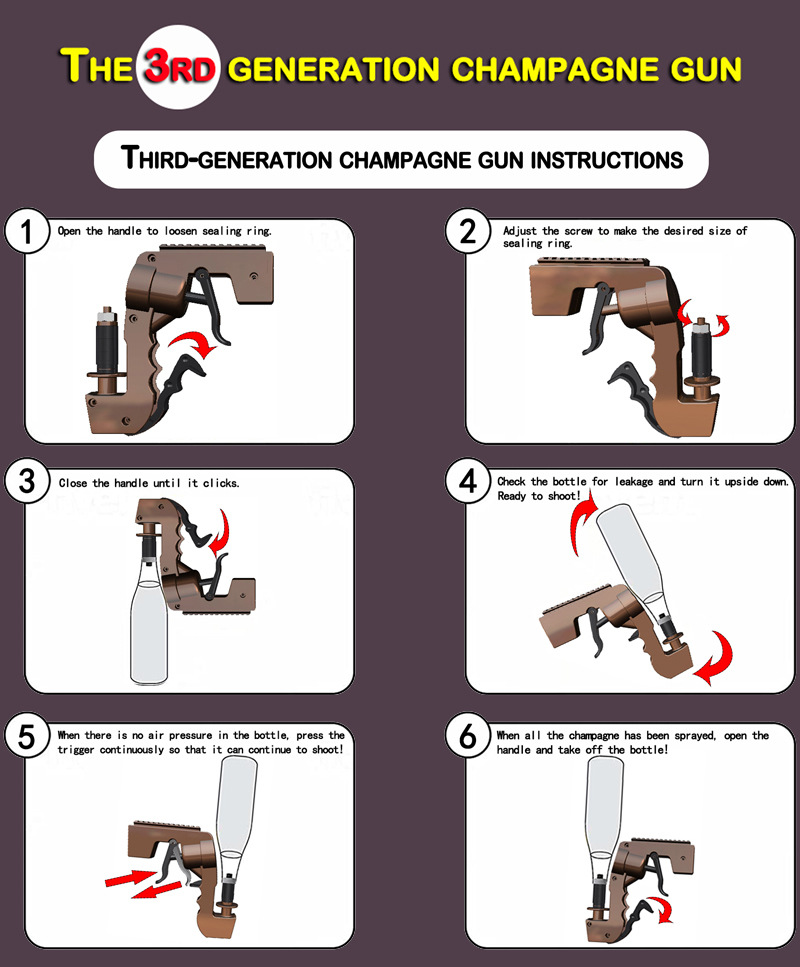 THE 3RD GENERATION CHAMPAGNE GUN

THIRD-GENERATION CHAMPAGNE GUN INSTRUCTIONS

1 Open the handle to loosen sealing ring.

2 Adjust the screw to make the desired size of sealing ring.

3 Close the handle until it clicks.

4 Check the bottle for leakage and turn it upside down. Ready to shoot!

5 When there is no air pressure in the bottle, press the trigger continuously so that it can continue to shoot!

6 When all the champagne has been sprayed, open the handle and take off the bottle!