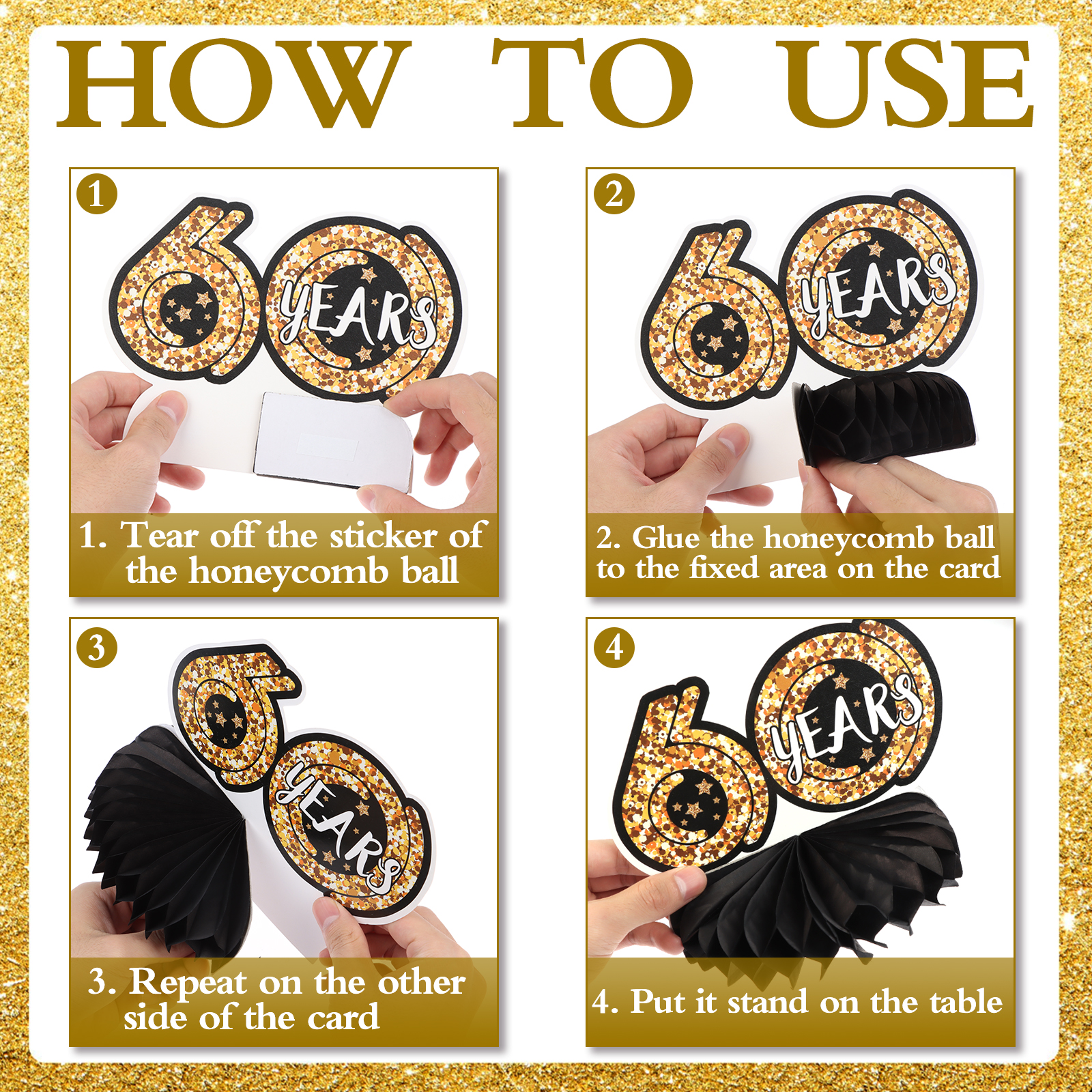 HOW TO USE

1

60 YEARS

1. Tear off the sticker of the honeycomb ball

2

60 YEARS

2. Glue the honeycomb ball to the fixed area on the card

3

60 YEARS

3. Repeat on the other side of the card

4

60 YEARS

4. Put it stand on the table