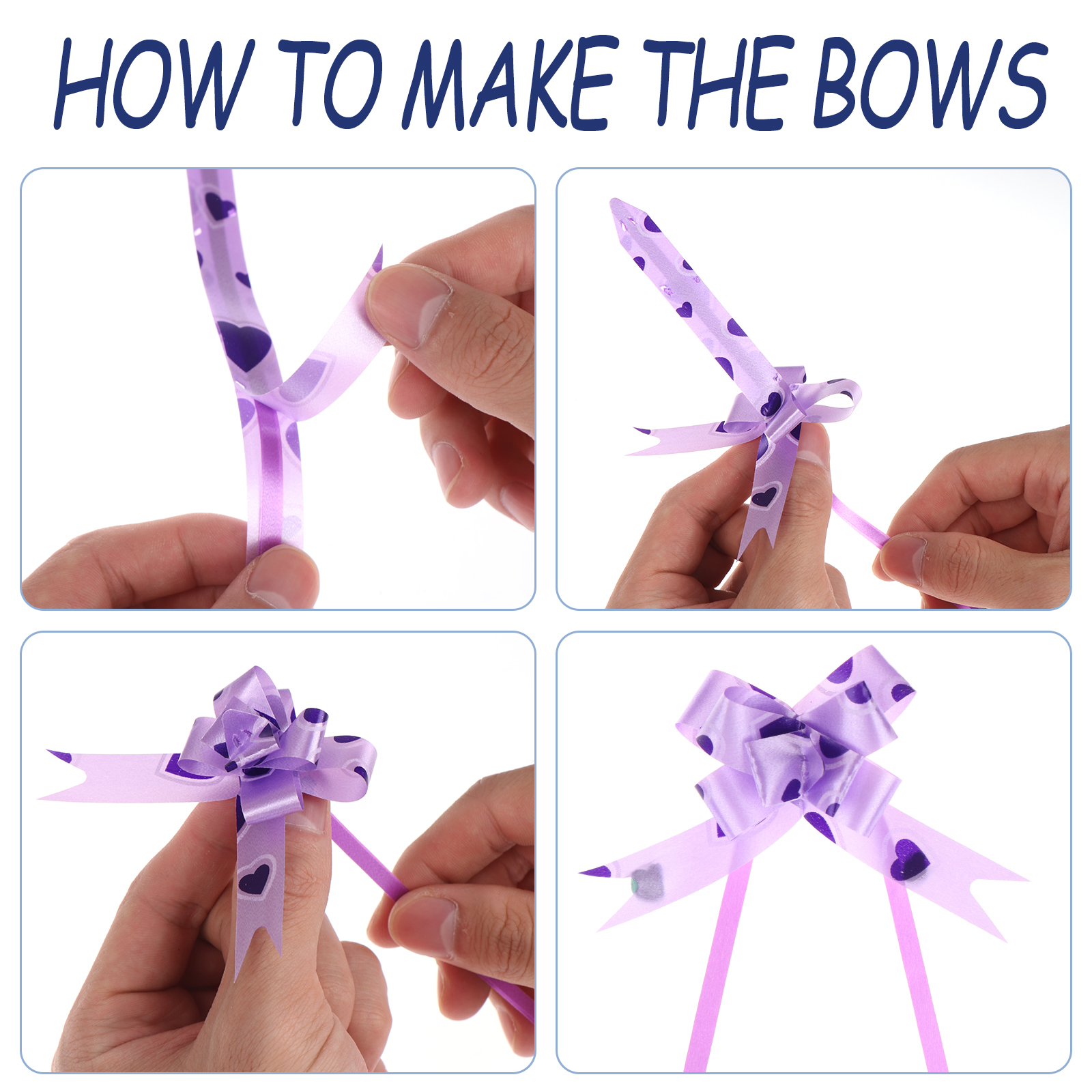 HOW TO MAKE THE BOWS