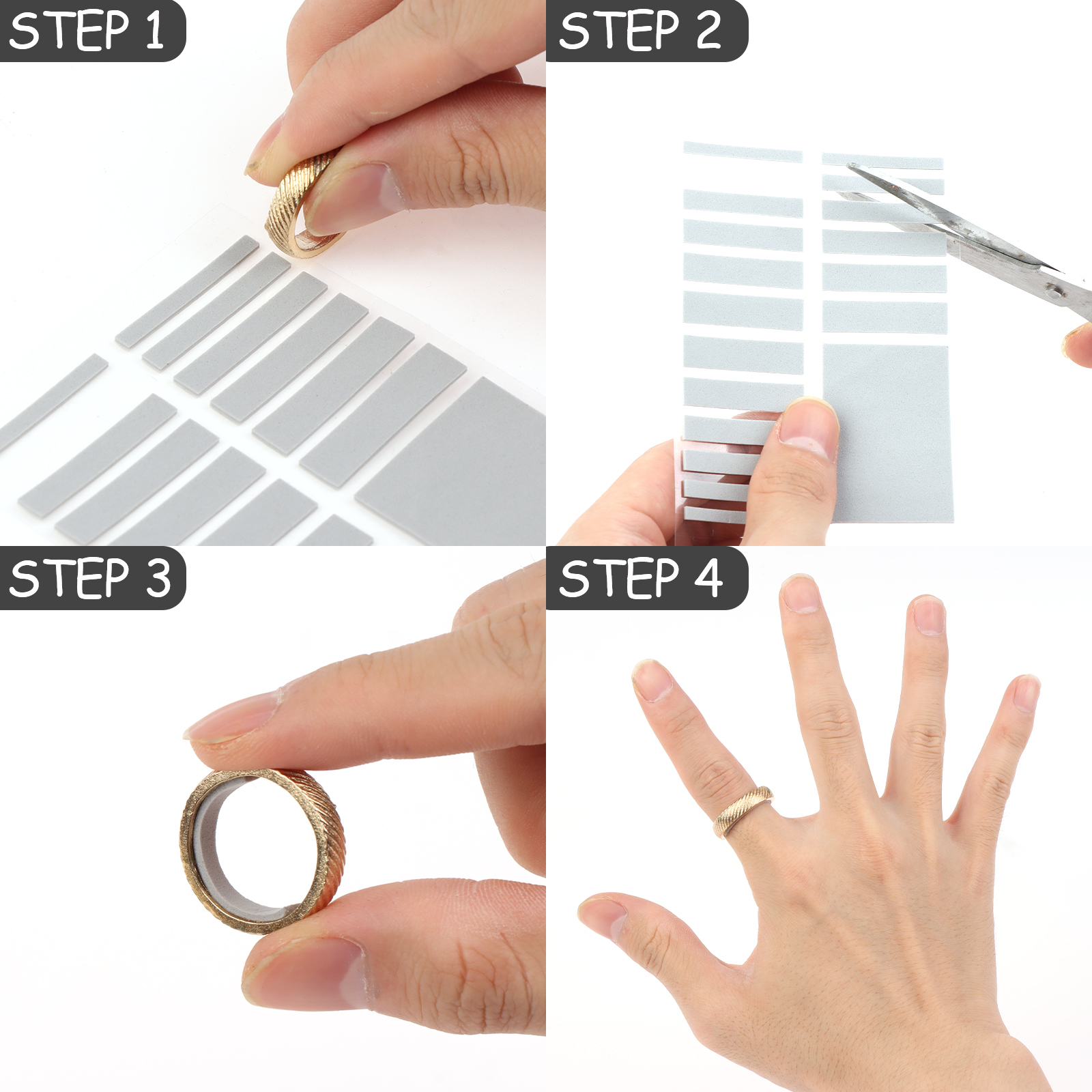 STEP 1

STEP 2

STEP 3

STEP 4