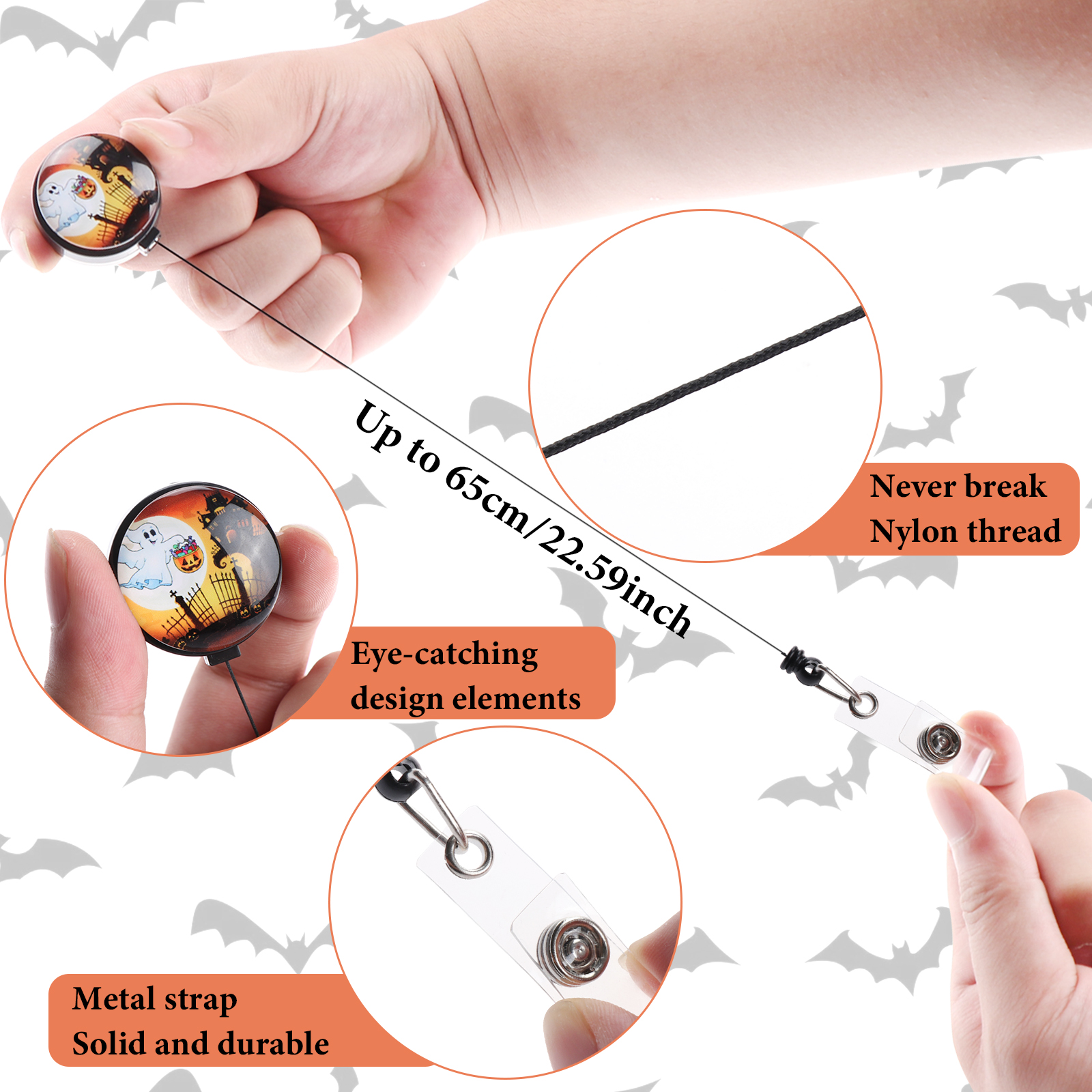 Up to 65cm/22.59inch

Never break
Nylon thread

Eye-catching
design elements

Metal strap
Solid and durable