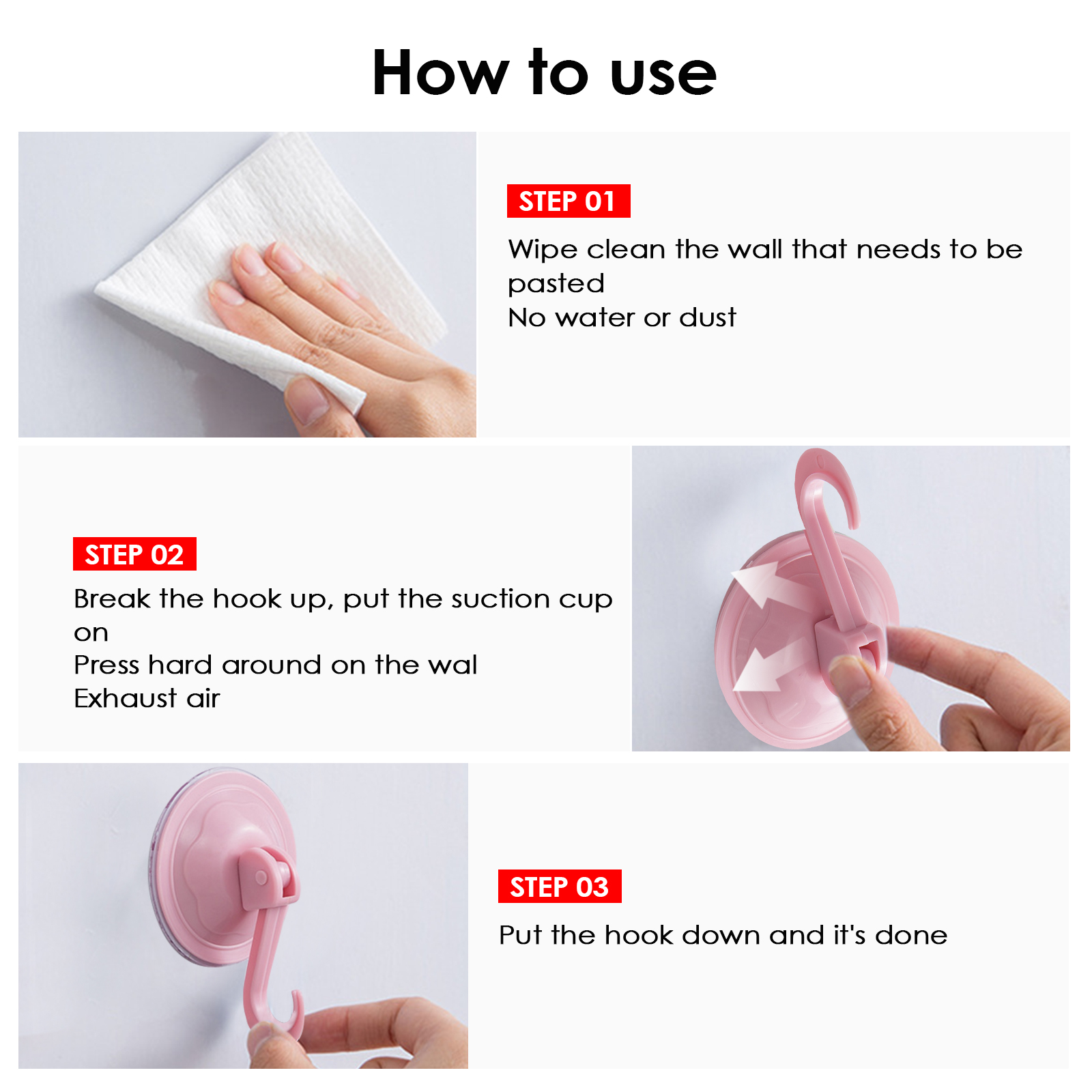 How to use

STEP 01

Wipe clean the wall that needs to be pasted
No water or dust

STEP 02

Break the hook up, put the suction cup on
Press hard around on the wal
Exhaust air

STEP 03

Put the hook down and it's done