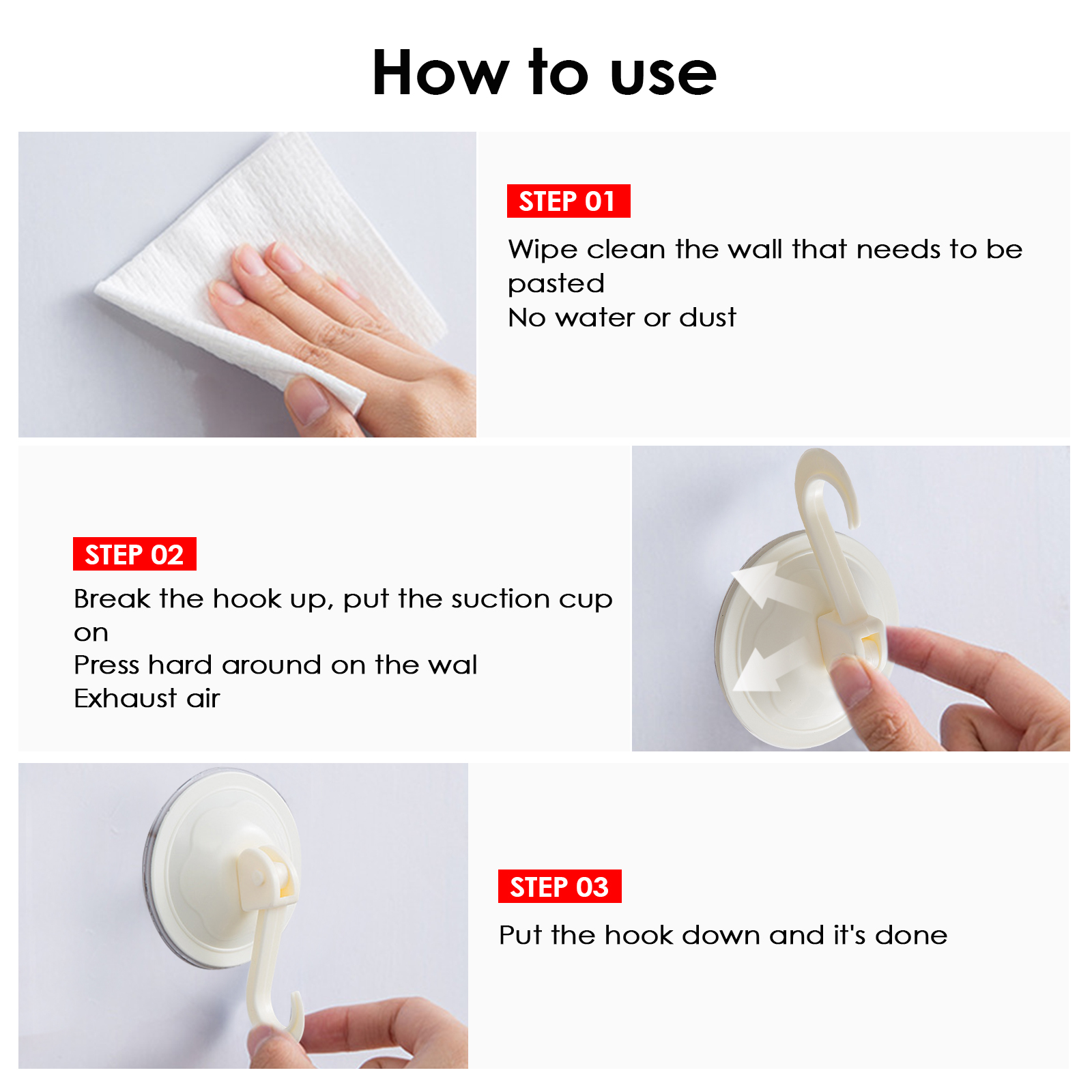 How to use

STEP 01

Wipe clean the wall that needs to be pasted
No water or dust

STEP 02

Break the hook up, put the suction cup on
Press hard around on the wal
Exhaust air

STEP 03

Put the hook down and it's done