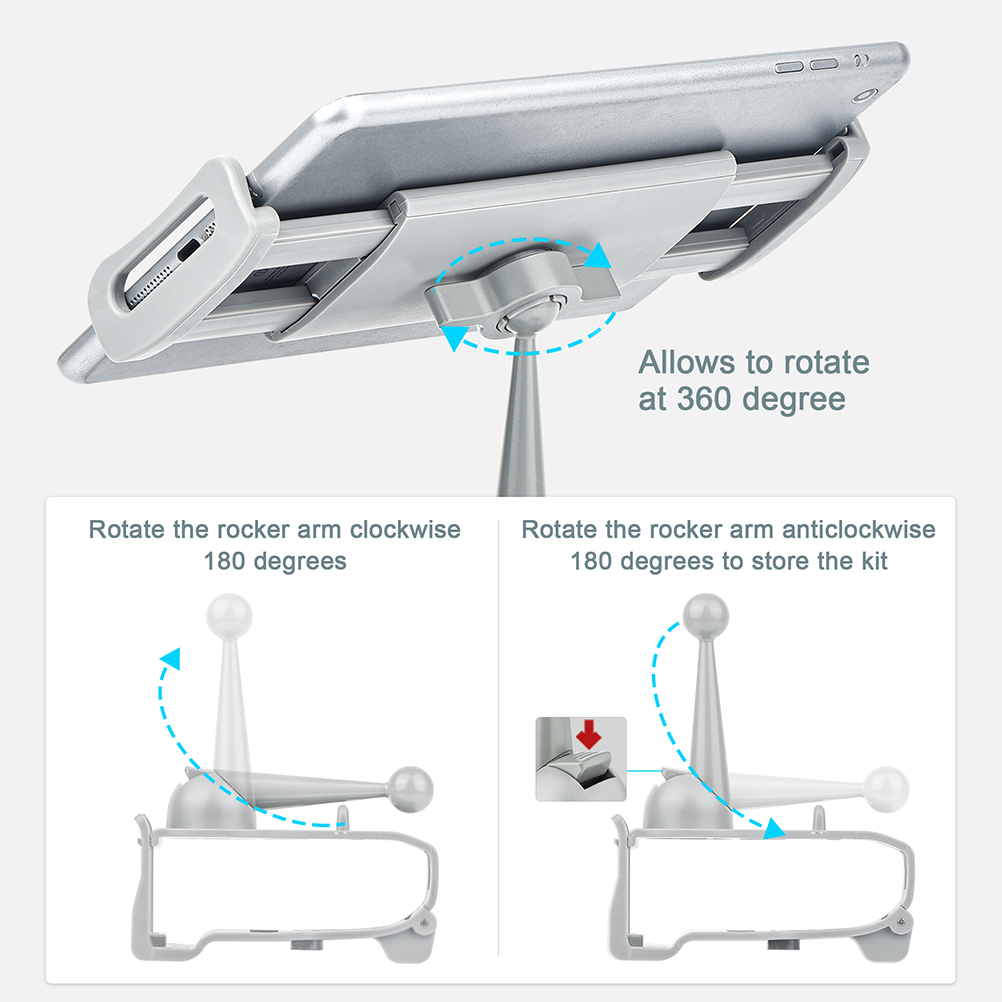 Allows to rotate at 360 degree

Rotate the rocker arm clockwise 180 degrees

Rotate the rocker arm anticlockwise 180 degrees to store the kit