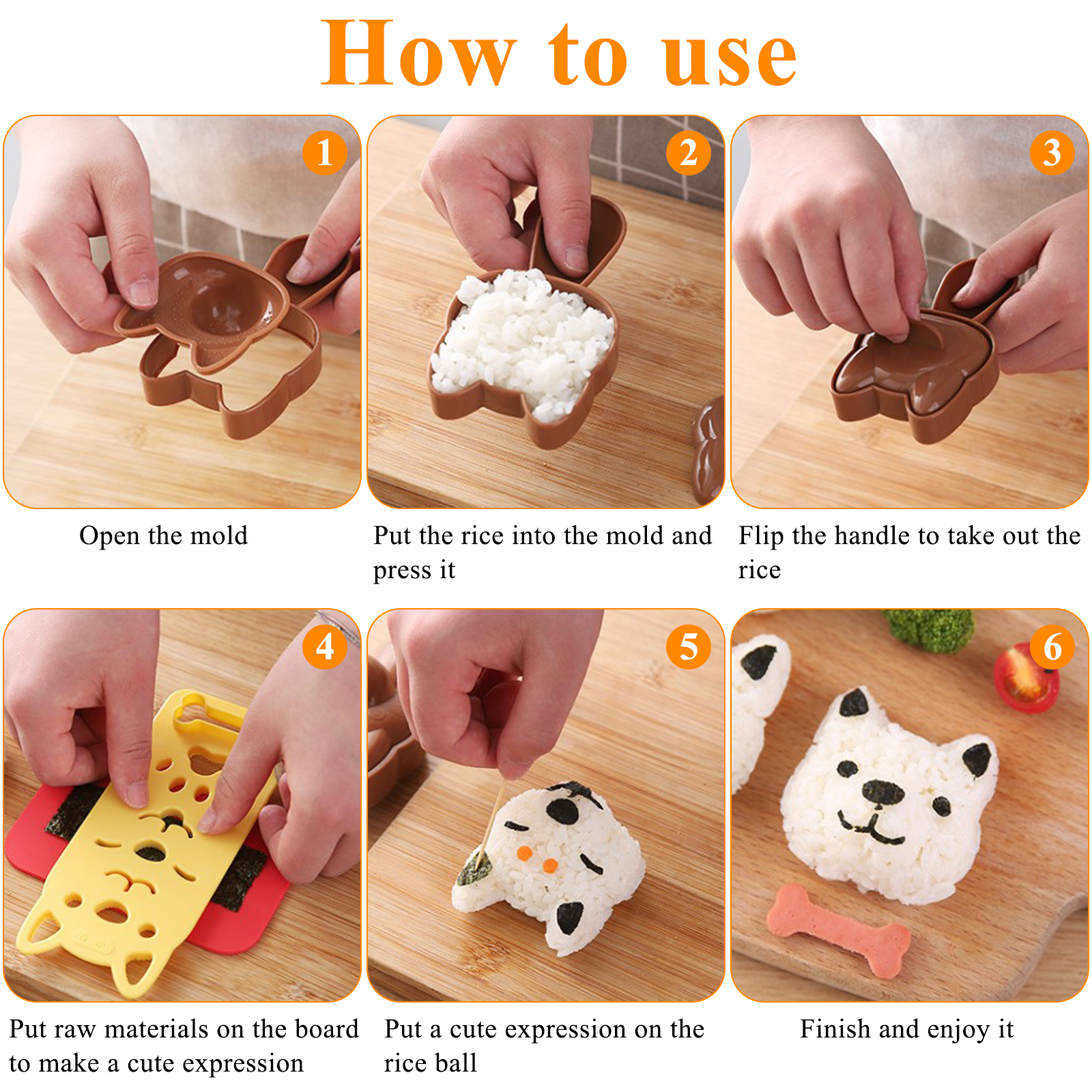 How to use

1

Open the mold

2

Put the rice into the mold and press it

3

Flip the handle to take out the rice

4

Put raw materials on the board to make a cute expression

5

Put a cute expression on the rice ball

6

Finish and enjoy it