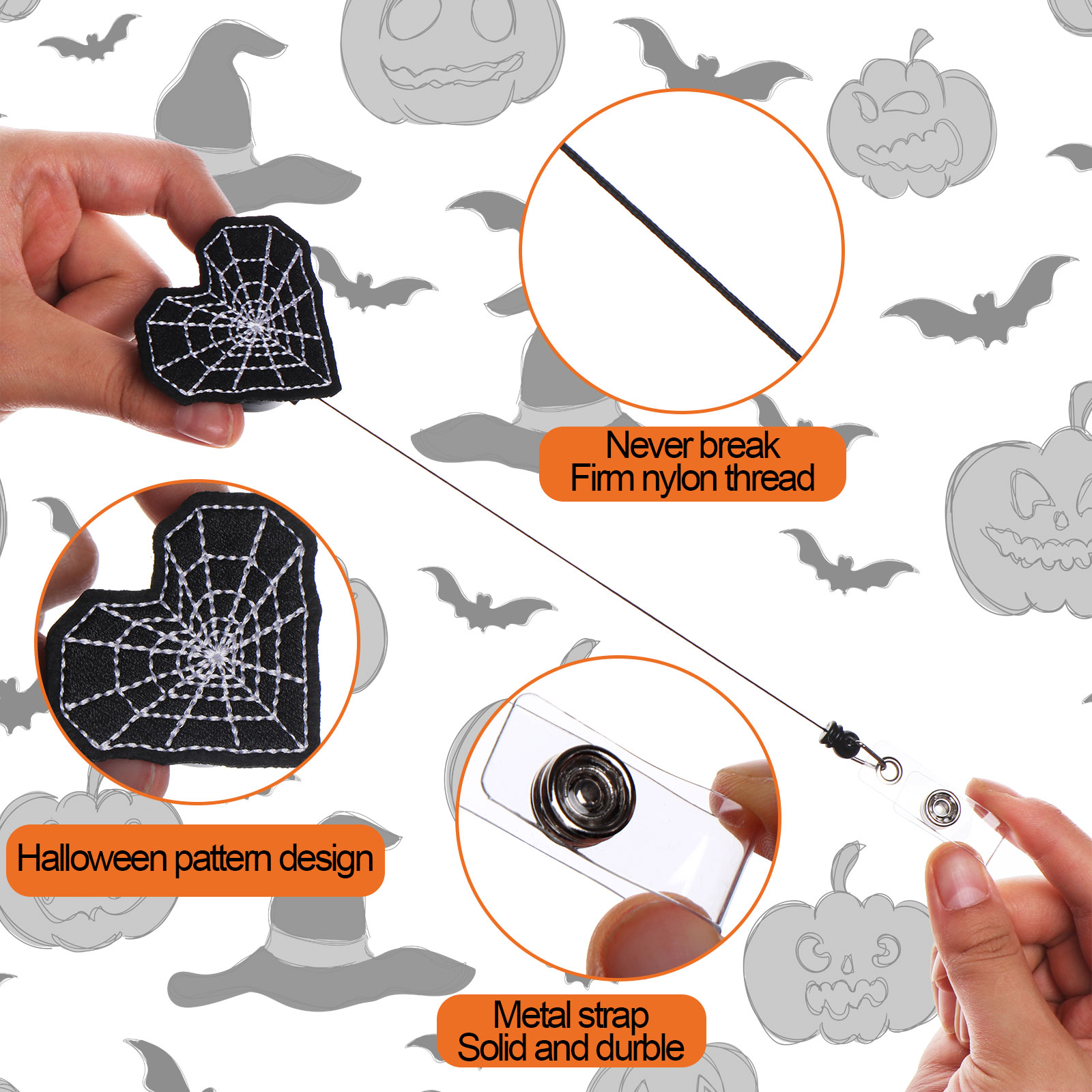 Never break
Firm nylon thread

Halloween pattern design

Metal strap
Solid and durble