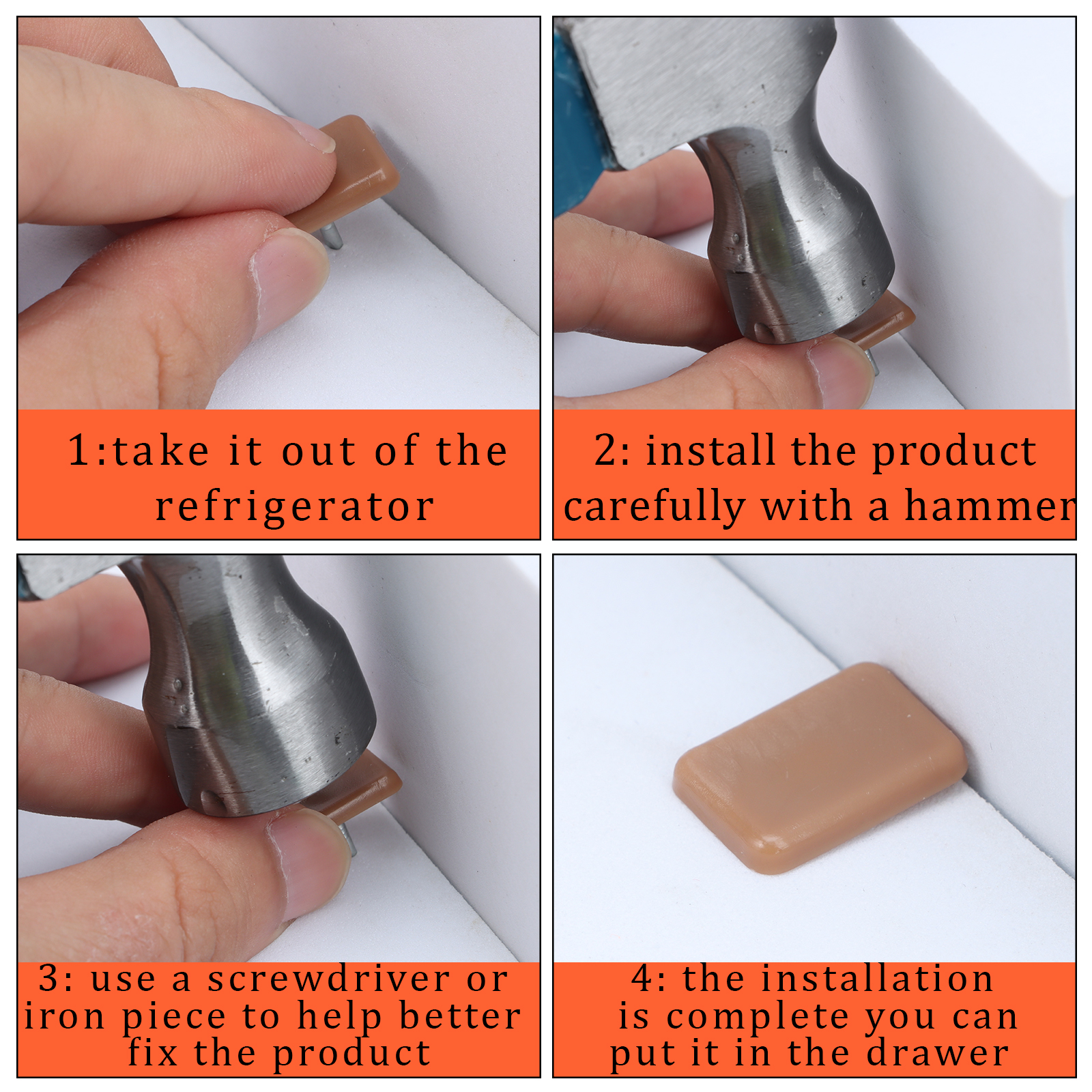 1:take it out of the refrigerator

2: install the product carefully with a hammer

3: use a screwdriver or iron piece to help better fix the product

4: the installation is complete you can put it in the drawer