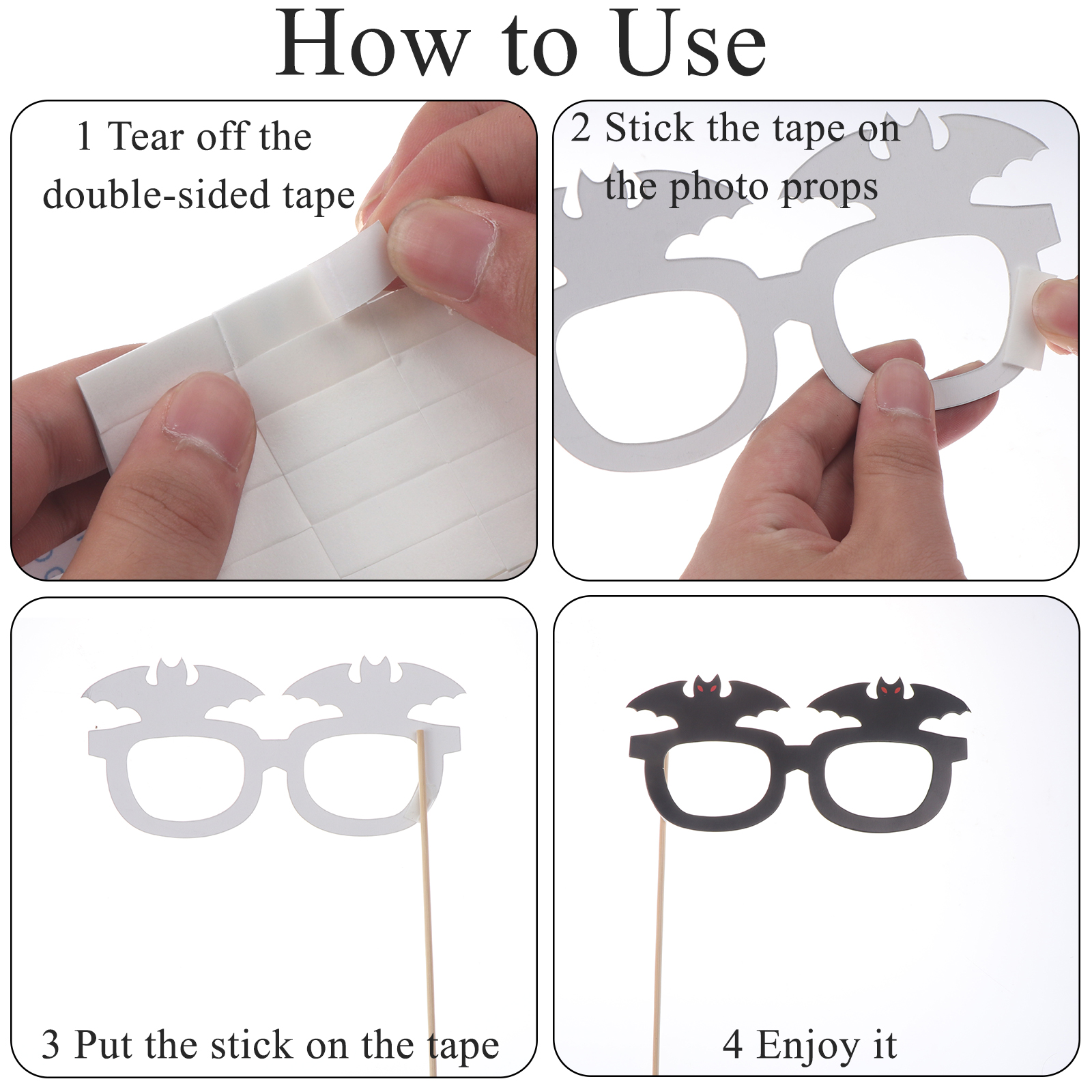 How to Use

1 Tear off the double-sided tape

2 Stick the tape on the photo props

3 Put the stick on the tape

4 Enjoy it