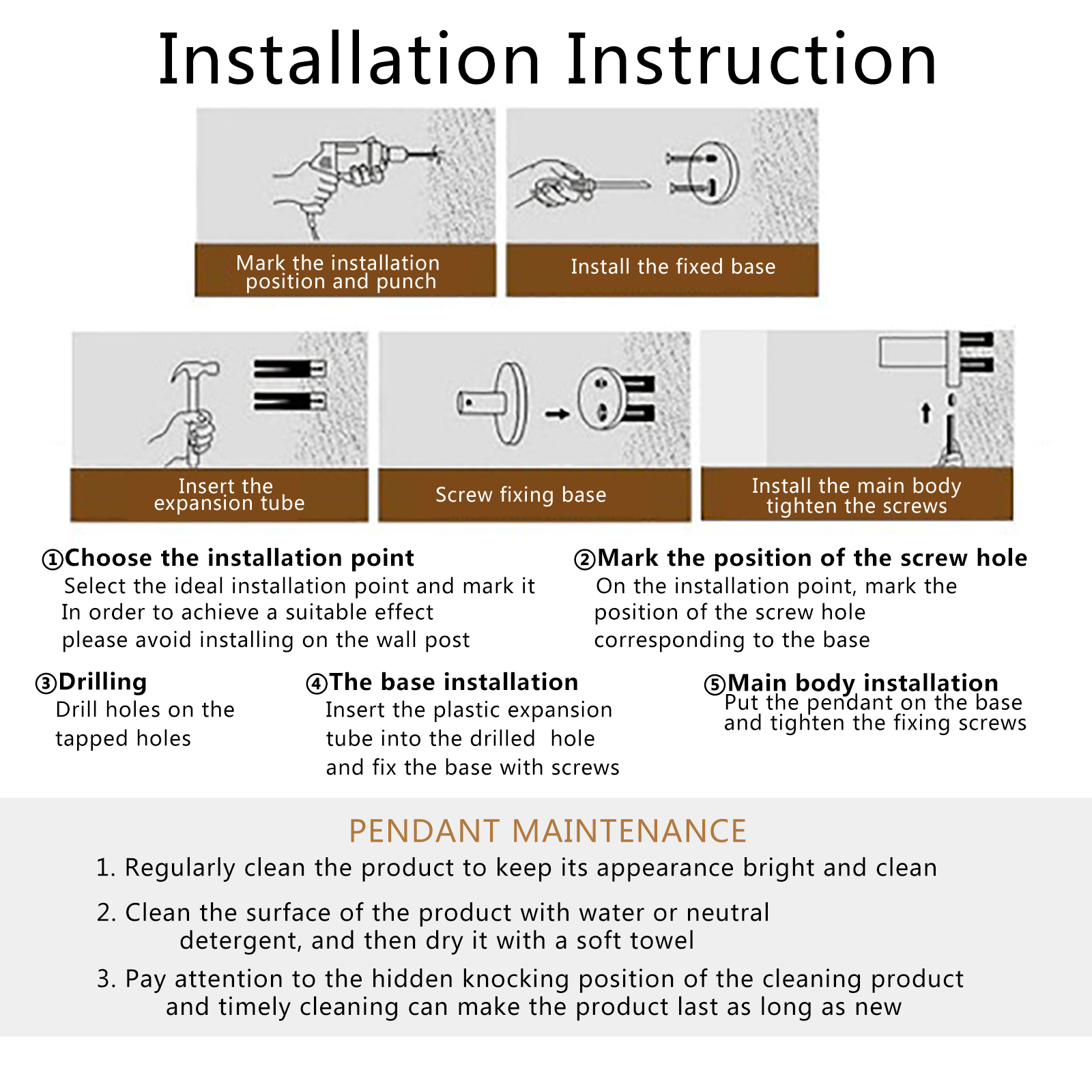 Installation Instruction

Mark the installation position and punch

Install the fixed base

Insert the expansion tube

Screw fixing base

Install the main body tighten the screws

①Choose the installation point
Select the ideal installation point and mark it
In order to achieve a suitable effect
please avoid installing on the wall post

②Mark the position of the screw hole
On the installation point, mark the position of the screw hole corresponding to the base

③Drilling
Drill holes on the tapped holes

④The base installation
Insert the plastic expansion tube into the drilled hole and fix the base with screws

⑤Main body installation
Put the pendant on the base and tighten the fixing screws

PENDANT MAINTENANCE
1. Regularly clean the product to keep its appearance bright and clean

2. Clean the surface of the product with water or neutral detergent, and then dry it with a soft towel

3. Pay attention to the hidden knocking position of the cleaning product and timely cleaning can make the product last as long as new