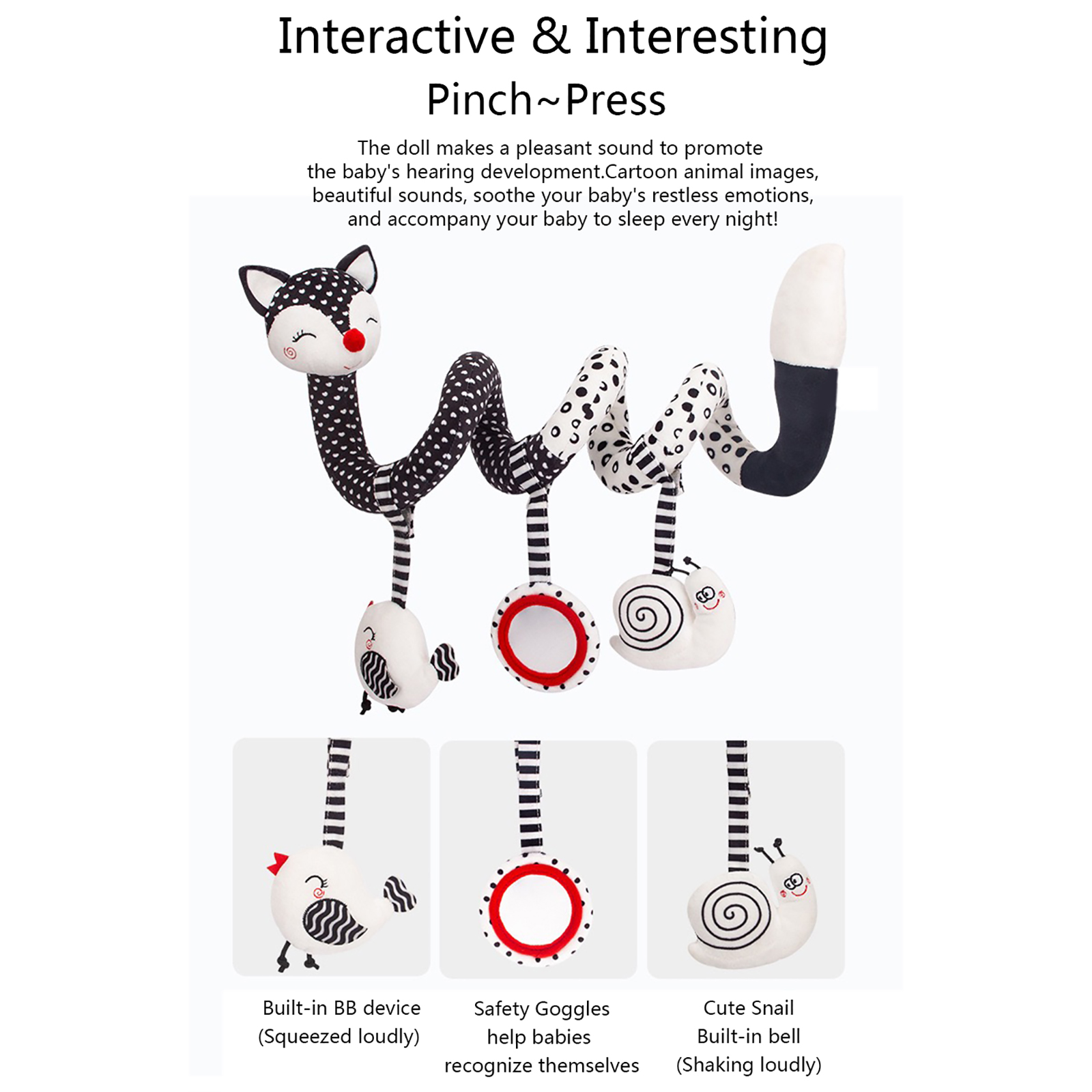 Interactive & Interesting
Pinch~Press

The doll makes a pleasant sound to promote the baby's hearing development.Cartoon animal images, beautiful sounds, soothe your baby's restless emotions, and accompany your baby to sleep every night!

Built-in BB device
(Squeezed loudly)

Safety Goggles
help babies
recognize themselves

Cute Snail
Built-in bell
(Shaking loudly)