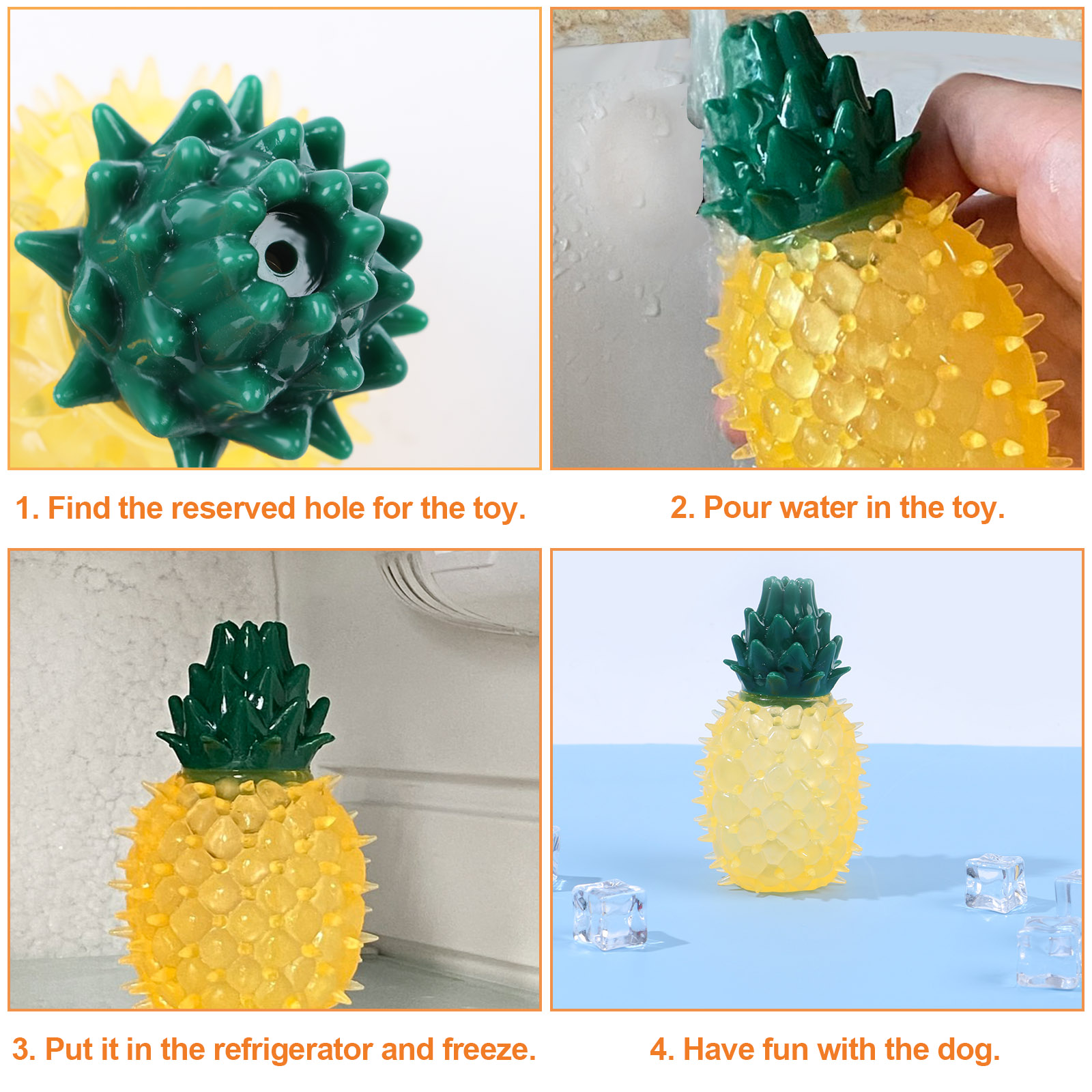 1. Find the reserved hole for the toy.

2. Pour water in the toy.

3. Put it in the refrigerator and freeze.

4. Have fun with the dog.