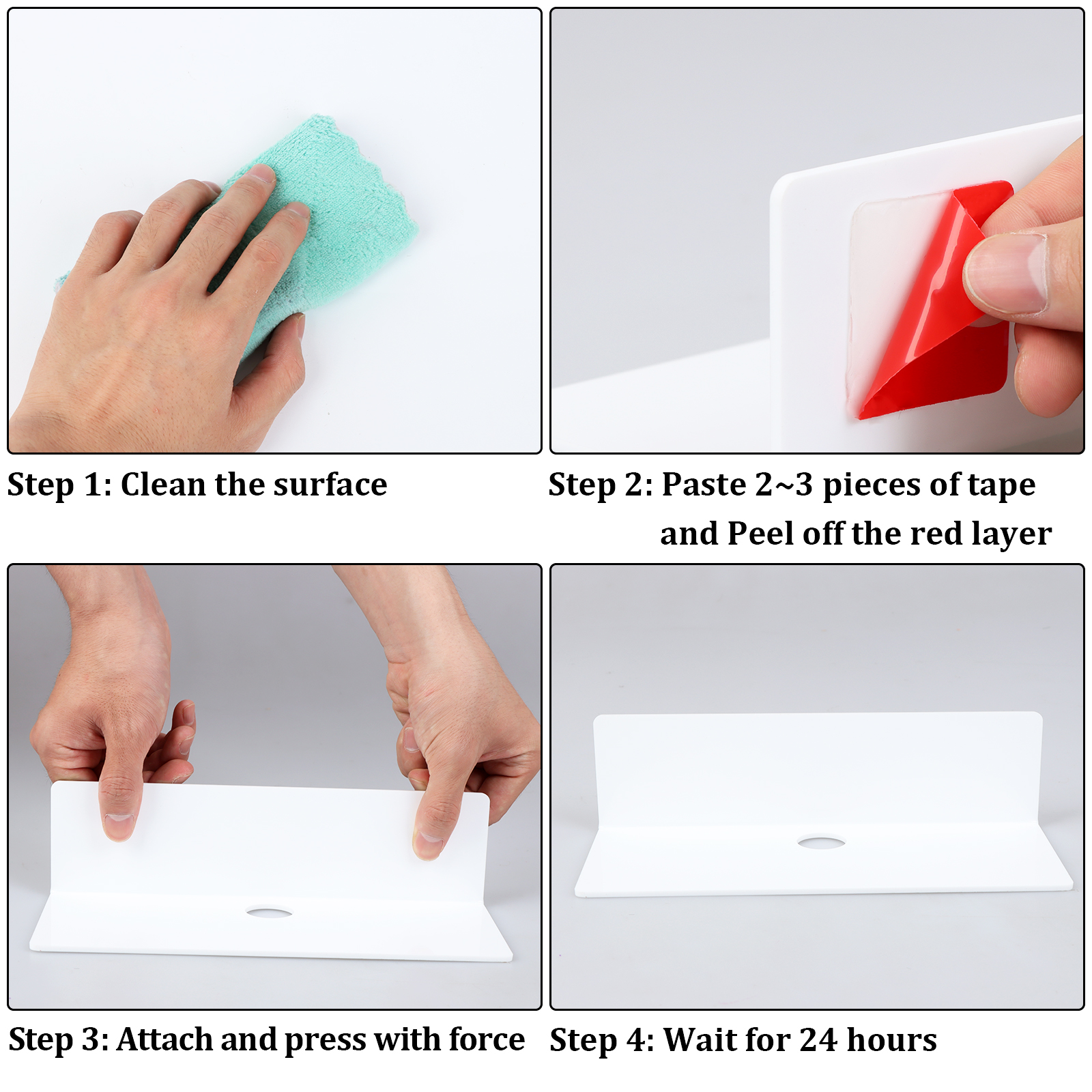 Step 1: Clean the surface

Step 2: Paste 2~3 pieces of tape and Peel off the red layer

Step 3: Attach and press with force

Step 4: Wait for 24 hours