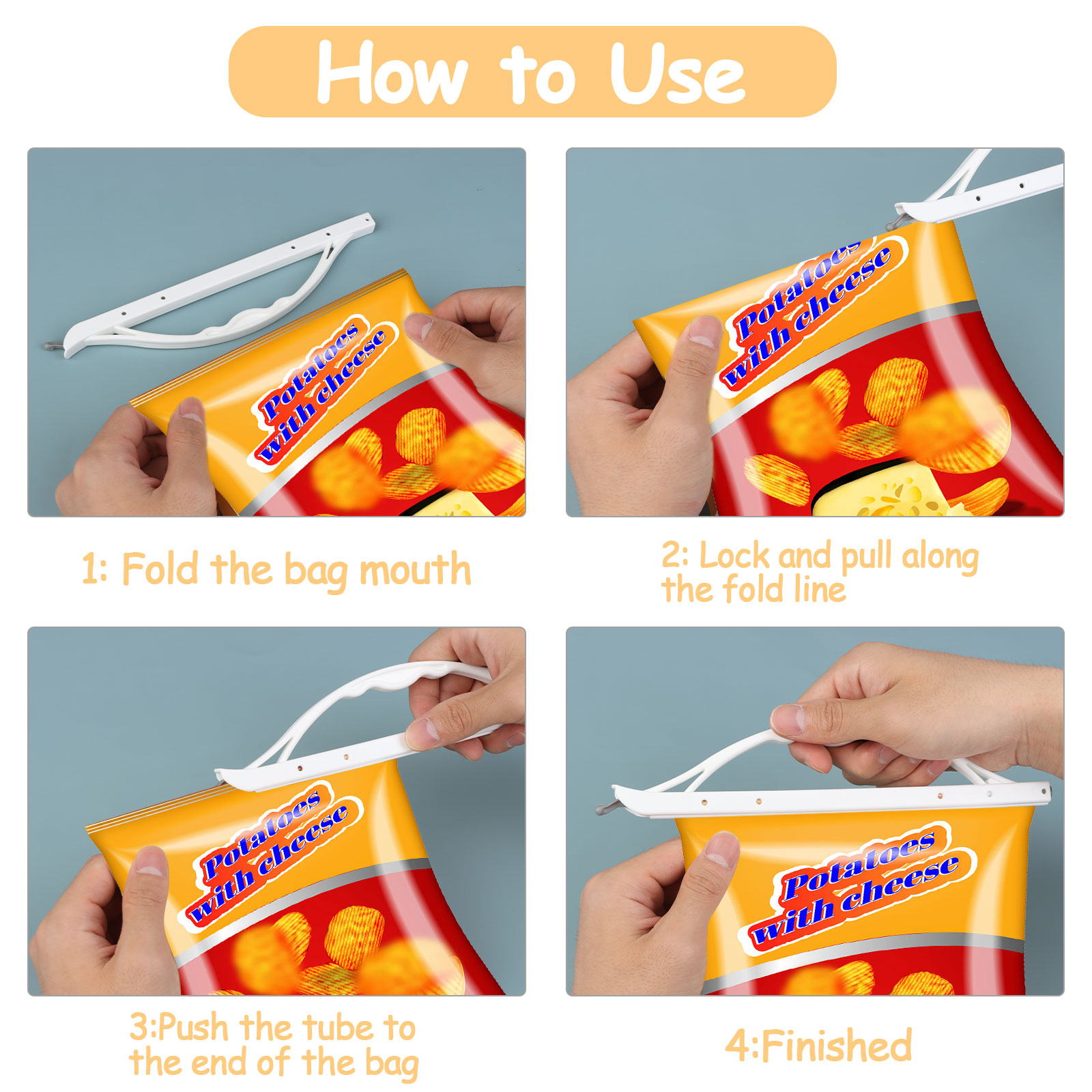 How to Use

Potatoes with cheese

1: Fold the bag mouth

Potatoes with cheese

2: Lock and pull along the fold line

Potatoes with cheese

3:Push the tube to the end of the bag

Potatoes with cheese

4:Finished