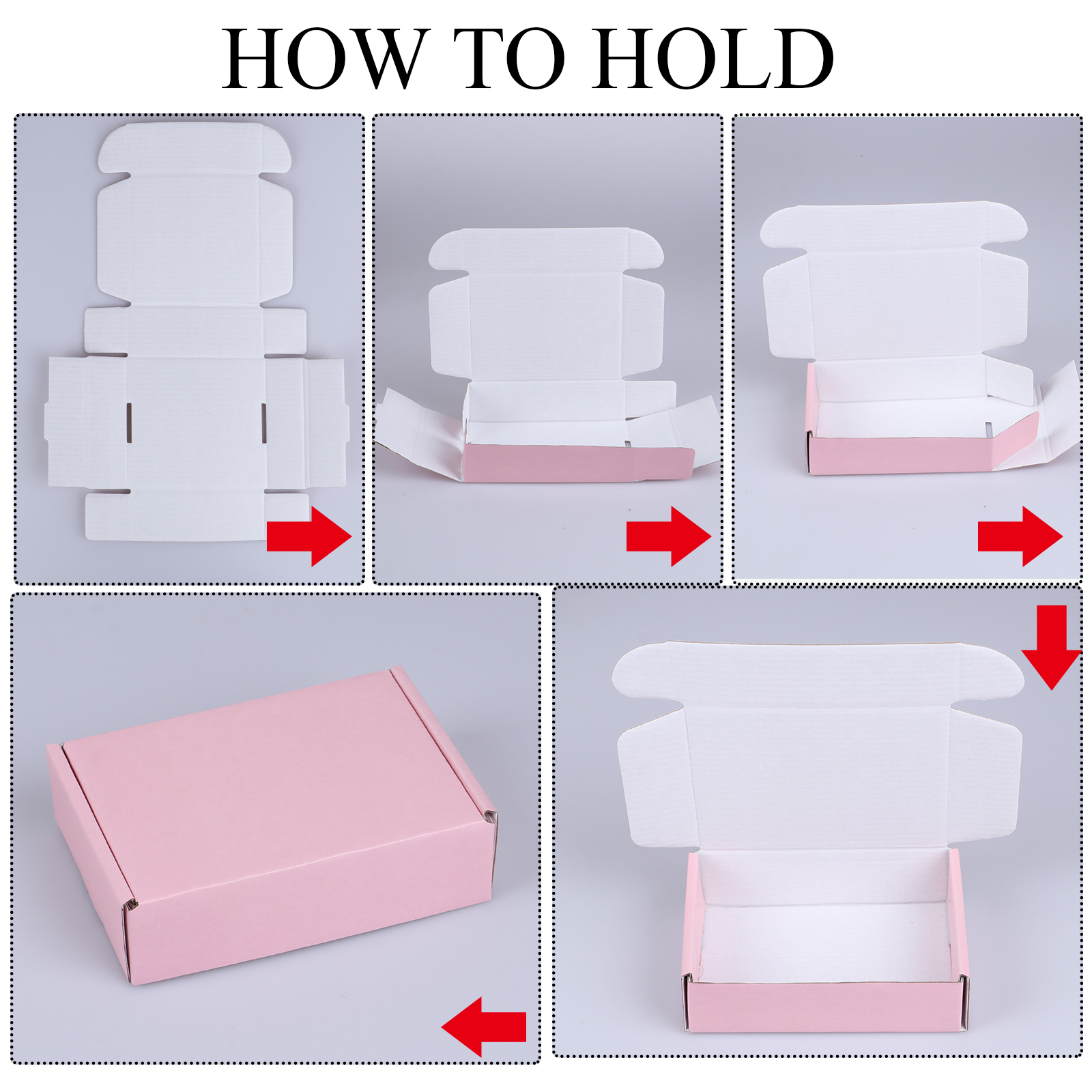 HOW TO HOLD