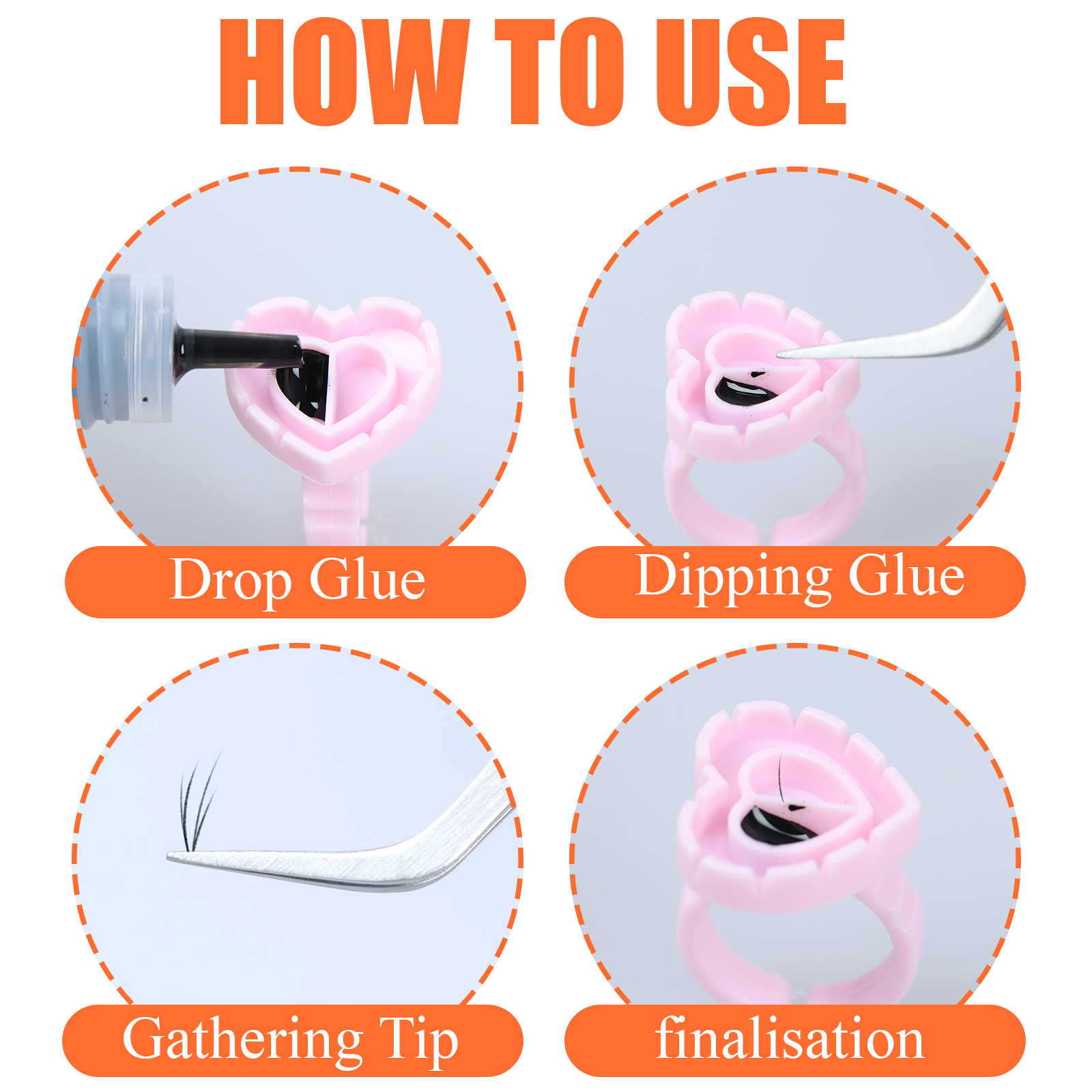 HOW TO USE

Drop Glue

Dipping Glue

Gathering Tip

finalisation