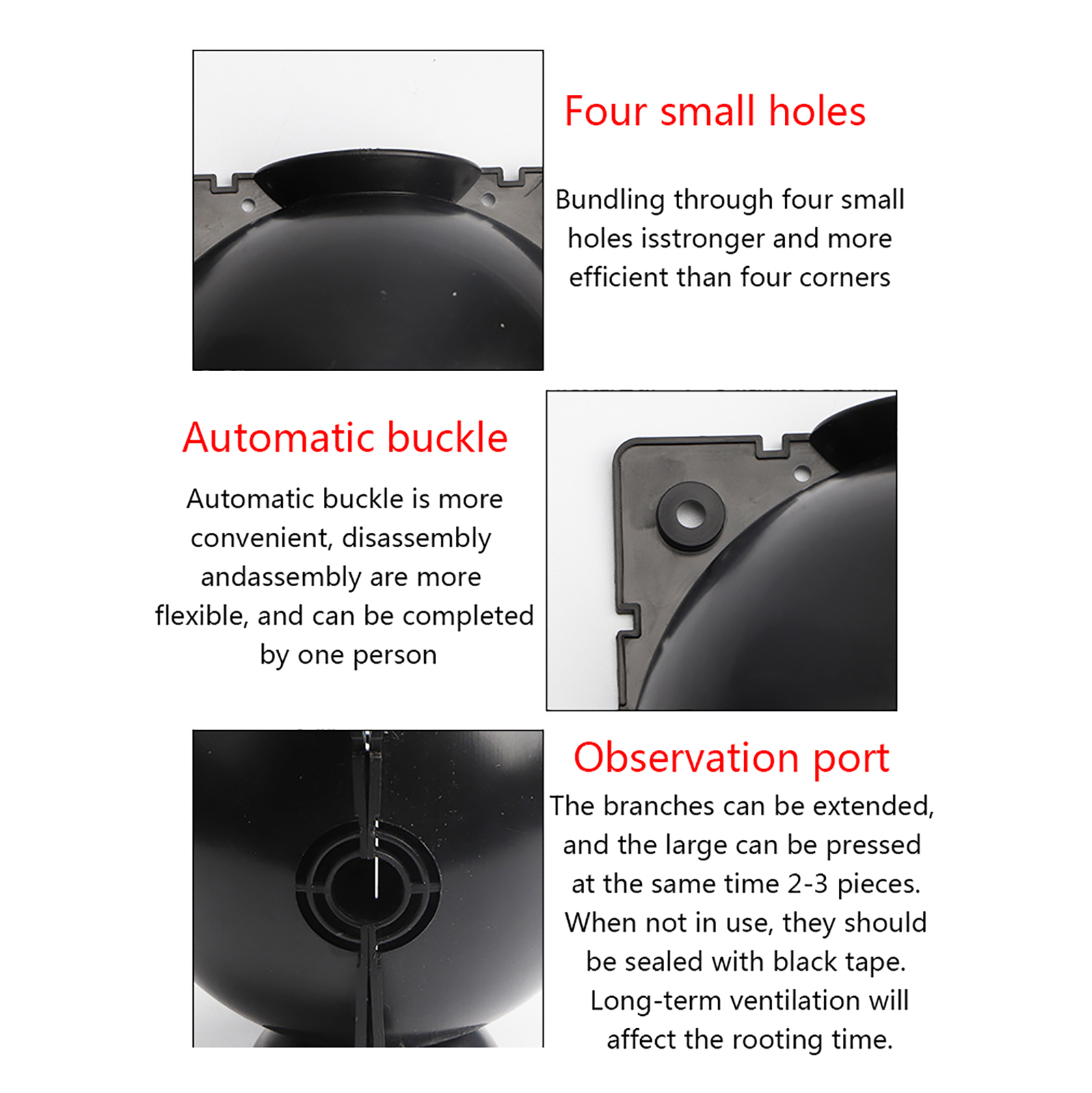 Four small holes

Bundling through four small holes isstronger and more efficient than four corners

Automatic buckle

Automatic buckle is more convenient, disassembly andassembly are more flexible, and can be completed by one person

Observation port

The branches can be extended, and the large can be pressed at the same time 2-3 pieces. When not in use, they should be sealed with black tape. Long-term ventilation will affect the rooting time.